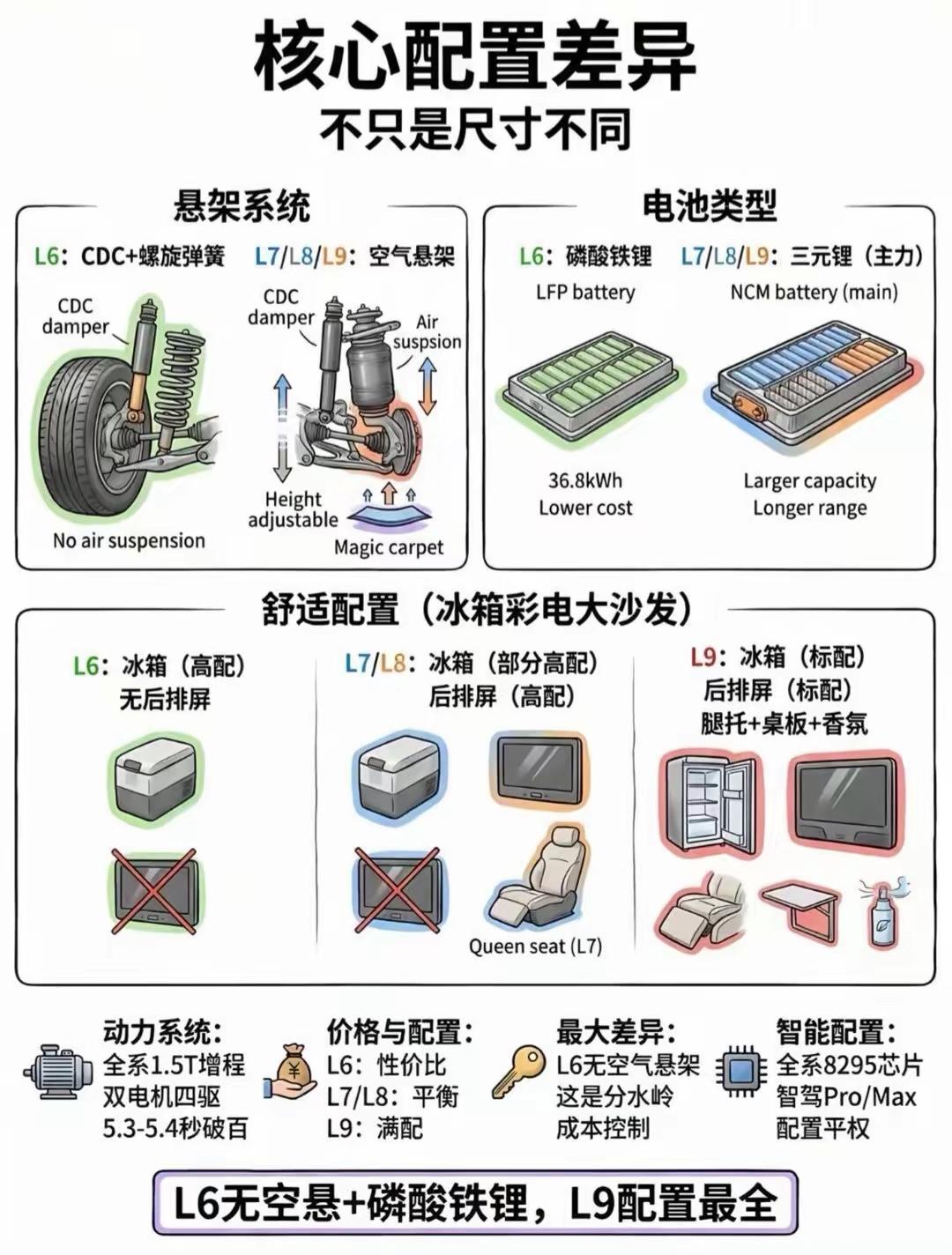 核心配置差异
不只是尺寸不同

悬架系统

L6：CDC+螺旋弹簧

CDC damper

No air suspension

L7/L8/L9：空气悬架

CDC damper

Air suspsion

Height adjustable

Magic carpet

电池类型

L6：磷酸铁锂
LFP battery

36.8kWh
Lower cost

L7/L8/L9：三元锂（主力）
NCM battery (main)

Larger capacity
Longer range

舒适配置（冰箱彩电大沙发）

L6：冰箱（高配）
无后排屏

L7/L8：冰箱（部分高配）
后排屏（高配）

Queen seat (L7)

L9：冰箱（标配）
后排屏（标配）
腿托+桌板+香氛

动力系统：
全系1.5T增程
双电机四驱
5.3-5.4秒破百

价格与配置：
L6：性价比
L7/L8：平衡
L9：满配

最大差异：
L6无空气悬架
这是分水岭
成本控制

智能配置：
全系8295芯片
智驾Pro/Max
配置平权

L6无空悬+磷酸铁锂，L9配置最全