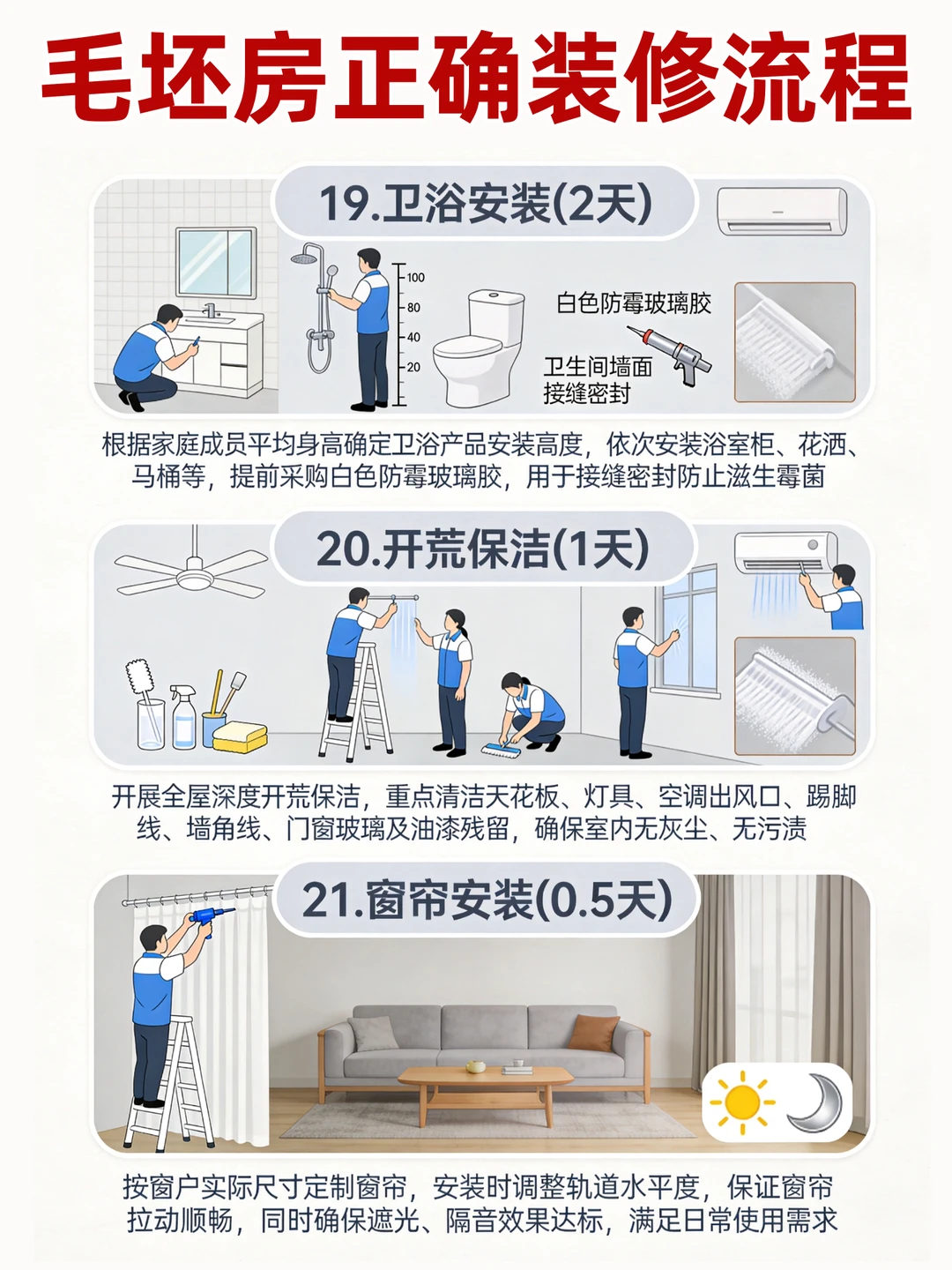 毛坯房正确装修流程

19.卫浴安装(2天)

100
80
40
20

白色防霉玻璃胶

卫生间墙面接缝密封

根据家庭成员平均身高确定卫浴产品安装高度，依次安装浴室柜、花洒、马桶等，提前采购白色防霉玻璃胶，用于接缝密封防止滋生霉菌

20.开荒保洁(1天)

开展全屋深度开荒保洁，重点清洁天花板、灯具、空调出风口、踢脚线、墙角线、门窗玻璃及油漆残留，确保室内无灰尘、无污渍

21.窗帘安装(0.5天)

按窗户实际尺寸定制窗帘，安装时调整轨道水平度，保证窗帘拉动顺畅，同时确保遮光、隔音效果达标，满足日常使用需求