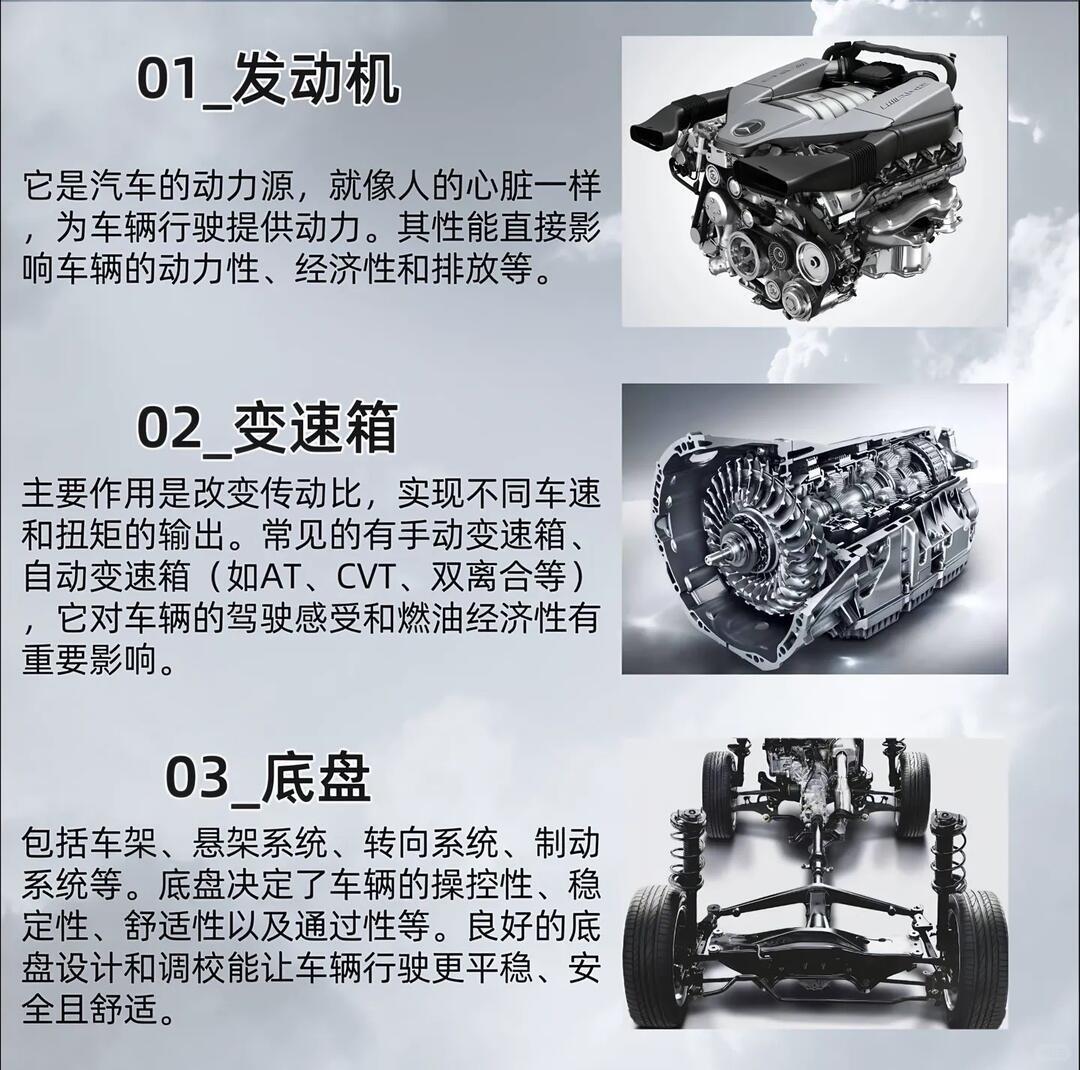 01_发动机

它是汽车的动力源，就像人的心脏一样，为车辆行驶提供动力。其性能直接影响车辆的动力性、经济性和排放等。

02_变速箱

主要作用是改变传动比，实现不同车速和扭矩的输出。常见的有手动变速箱、自动变速箱（如AT、CVT、双离合等），它对车辆的驾驶感受和燃油经济性有重要影响。

03_底盘

包括车架、悬架系统、转向系统、制动系统等。底盘决定了车辆的操控性、稳定性、舒适性以及通过性等。良好的底盘设计和调校能让车辆行驶更平稳、安全且舒适。