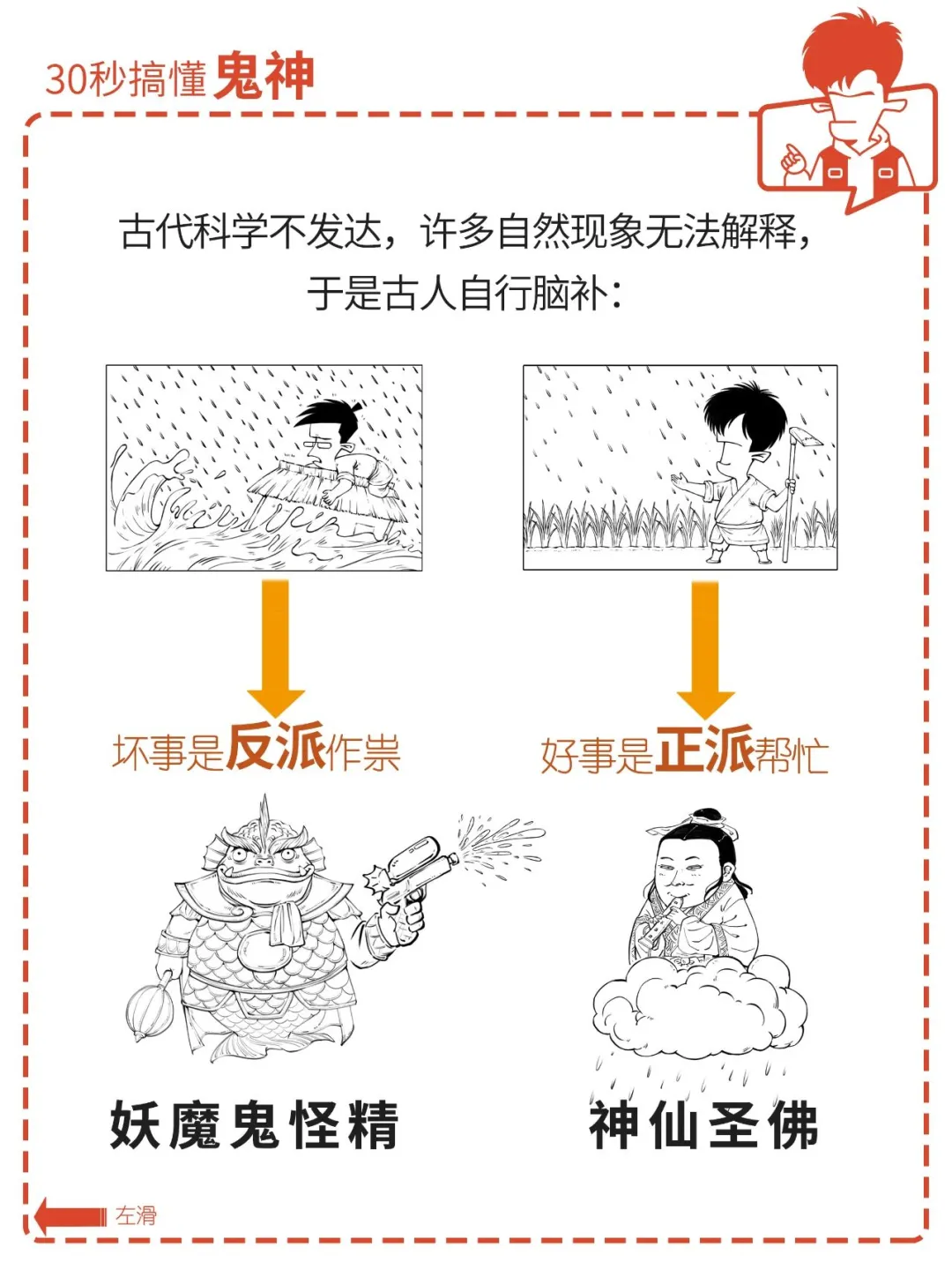 30秒搞懂鬼神

古代科学不发达，许多自然现象无法解释，于是古人自行脑补：

坏事是反派作祟

好事是正派帮忙

妖魔鬼怪精

神仙圣佛

左滑