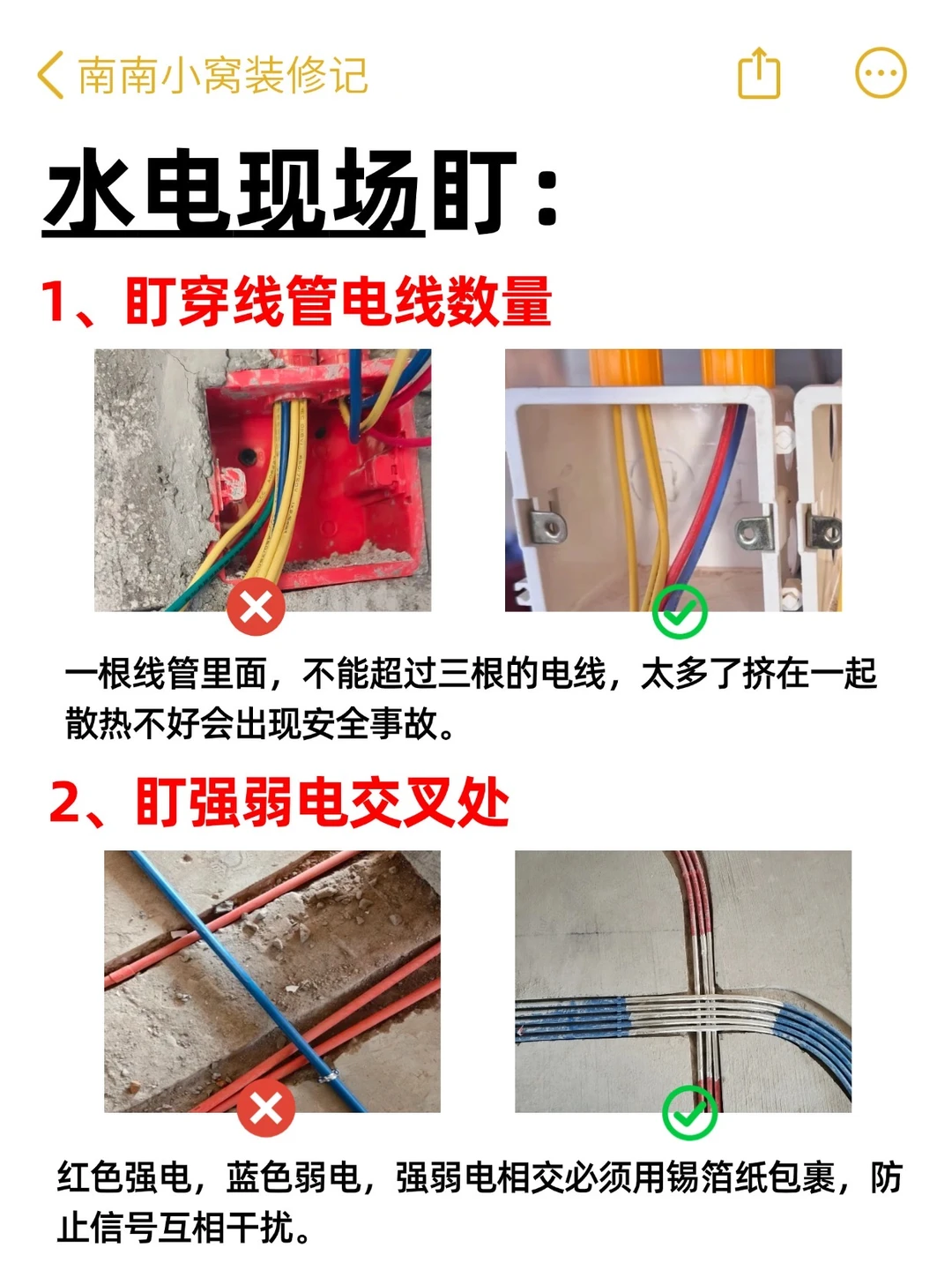 南南小窝装修记

水电现场盯：

1、盯穿线管电线数量

一根线管里面，不能超过三根的电线，太多了挤在一起散热不好会出现安全事故。

2、盯强弱电交叉处

红色强电，蓝色弱电，强弱电相交必须用锡箔纸包裹，防止信号互相干扰。