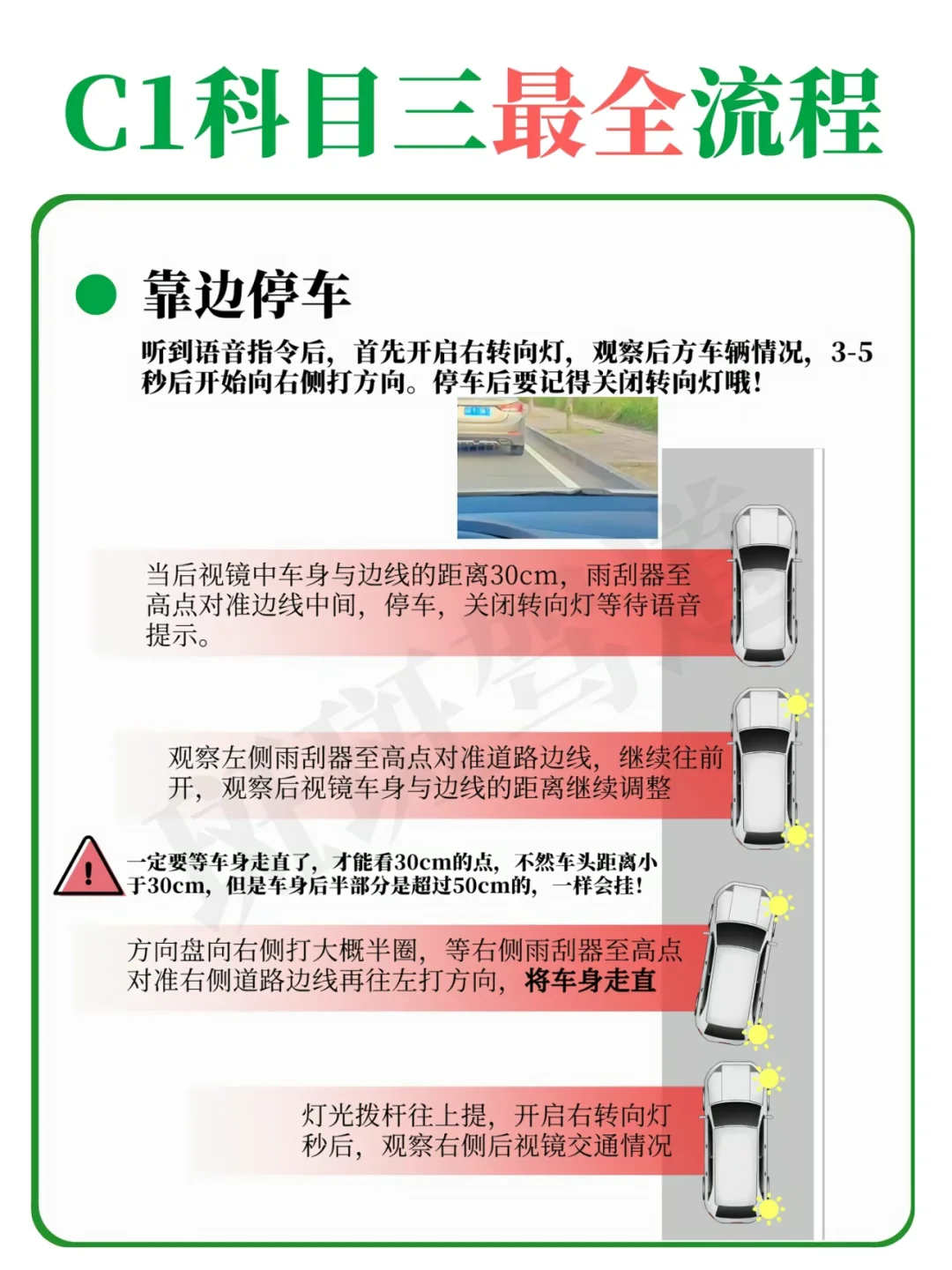 C1科目三最全流程

靠边停车

听到语音指令后，首先开启右转向灯，观察后方车辆情况，3-5秒后开始向右侧打方向。停车后要记得关闭转向灯哦！

当后视镜中车身与边线的距离30cm，雨刮器至高点对准边线中间，停车，关闭转向灯等待语音提示。

观察左侧雨刮器至高点对准道路边线，继续往前开，观察后视镜车身与边线的距离继续调整

一定要等车身走直了，才能看30cm的点，不然车头距离小于30cm，但是车身后半部分是超过50cm的，一样会挂！

方向盘向右侧打大概半圈，等右侧雨刮器至高点对准右侧道路边线再往左打方向，将车身走直

灯光拨杆往上提，开启右转向灯秒后，观察右侧后视镜交通情况