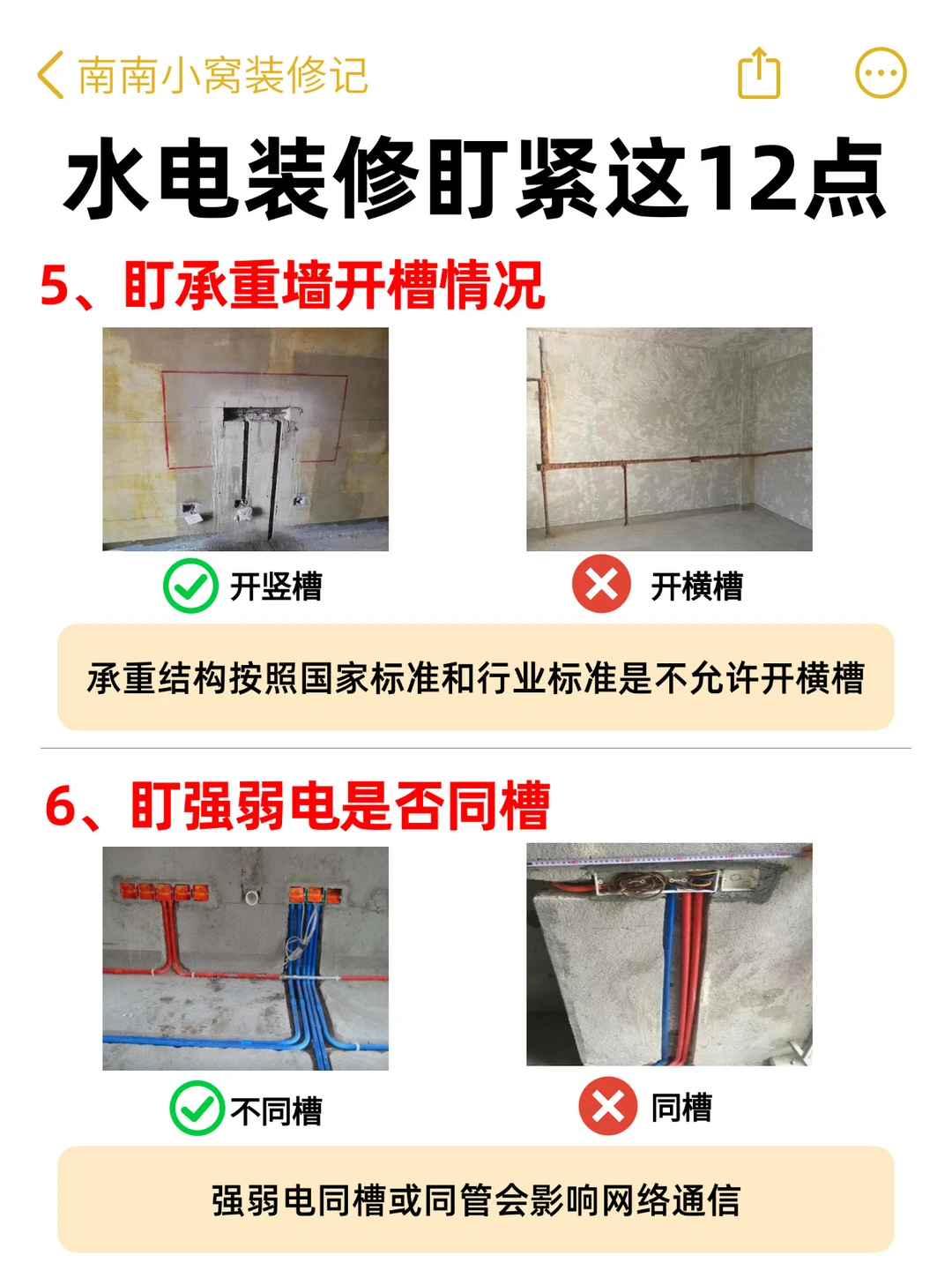 南南小窝装修记

水电装修盯紧这12点

5、盯承重墙开槽情况

开竖槽

开横槽

承重结构按照国家标准和行业标准是不允许开横槽

6、盯强弱电是否同槽

不同槽

同槽

强弱电同槽或同管会影响网络通信