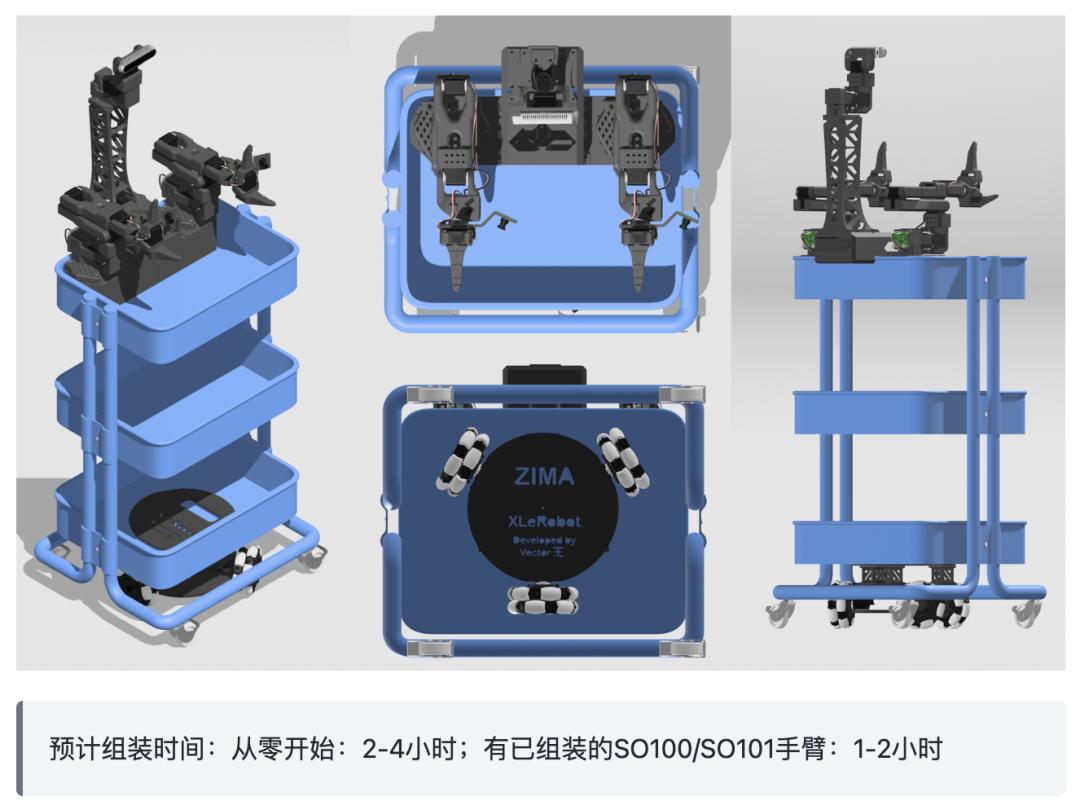 ZIMA

XLeRobot

Developed by
Vector 王

预计组装时间：从零开始：2-4小时；有已组装的SO100/SO101手臂：1-2小时