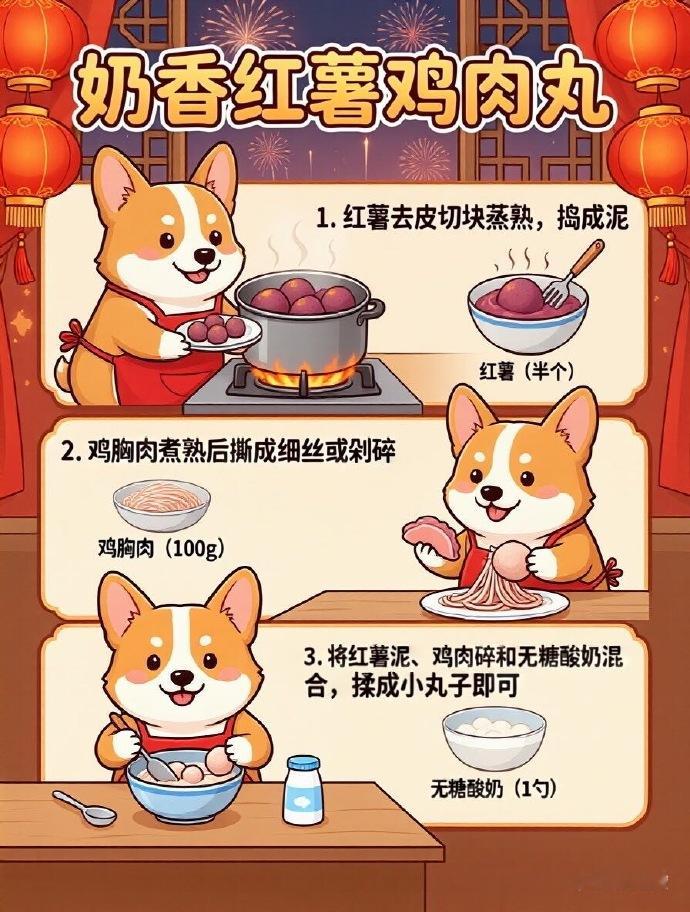 奶香红薯鸡肉丸

1. 红薯去皮切块蒸熟，捣成泥

红薯（半个）

2. 鸡胸肉煮熟后撕成细丝或剁碎

鸡胸肉（100g）

3. 将红薯泥、鸡肉碎和无糖酸奶混合，揉成小丸子即可

无糖酸奶（1勺）