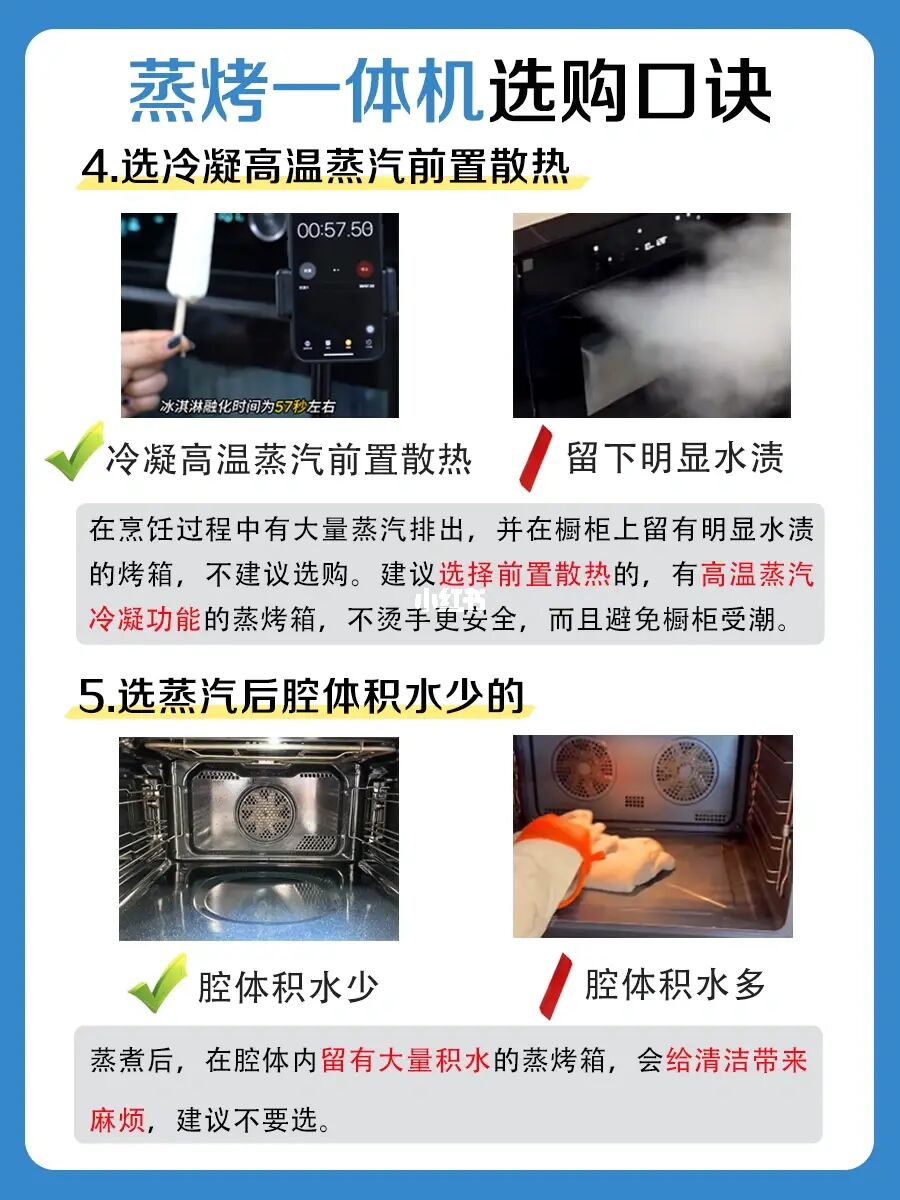 蒸烤一体机选购口诀

4.选冷凝高温蒸汽前置散热

00:57.50

冰淇淋融化时间为57秒左右

冷凝高温蒸汽前置散热

留下明显水渍

在烹饪过程中有大量蒸汽排出，并在橱柜上留有明显水渍的烤箱，不建议选购。建议选择前置散热的，有高温蒸汽冷凝功能的蒸烤箱，不烫手更安全，而且避免橱柜受潮。

小红书

5.选蒸汽后腔体积水少的

腔体积水少

腔体积水多

蒸煮后，在腔体内留有大量积水的蒸烤箱，会给清洁带来麻烦，建议不要选。