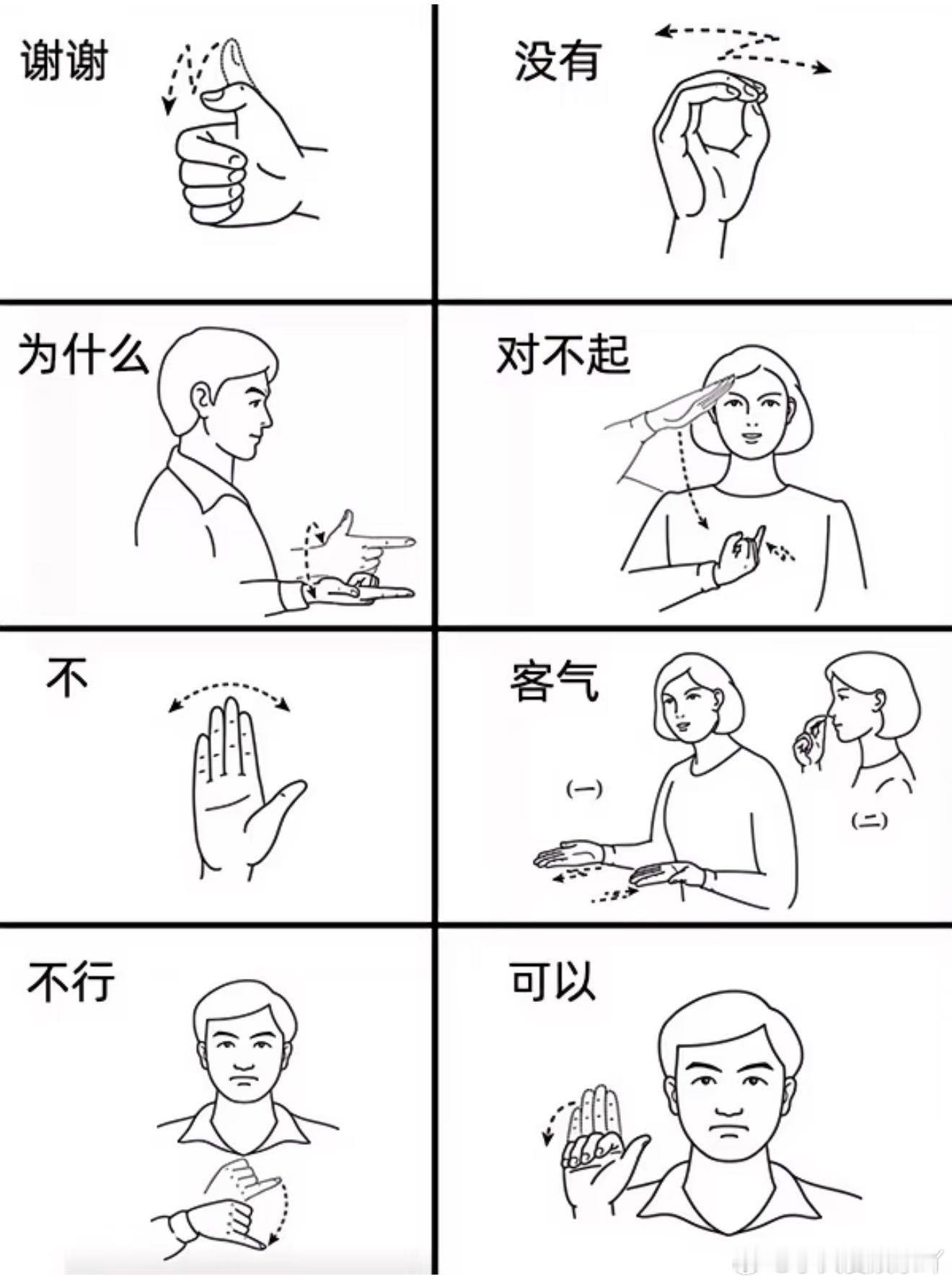 谢谢

没有

为什么

对不起

不

客气

(一)

(二)

不行

可以