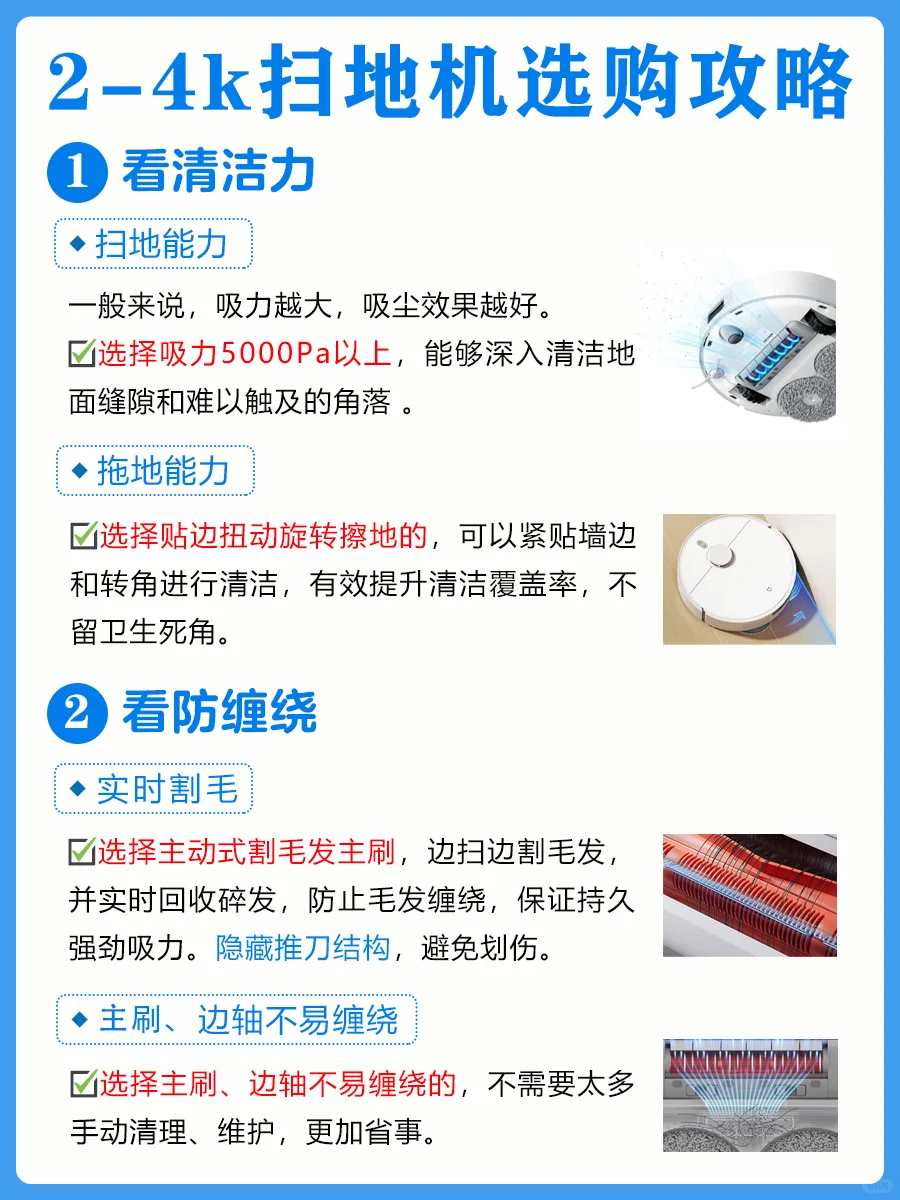 2-4k扫地机选购攻略

1 看清洁力

◆ 扫地能力

一般来说，吸力越大，吸尘效果越好。
☑选择吸力5000Pa以上，能够深入清洁地面缝隙和难以触及的角落 。

◆ 拖地能力

☑选择贴边扭动旋转擦地的，可以紧贴墙边和转角进行清洁，有效提升清洁覆盖率，不留卫生死角。

2 看防缠绕

◆ 实时割毛

☑选择主动式割毛发主刷，边扫边割毛发，并实时回收碎发，防止毛发缠绕，保证持久强劲吸力。隐藏推刀结构，避免划伤。

◆ 主刷、边轴不易缠绕

☑选择主刷、边轴不易缠绕的，不需要太多手动清理、维护，更加省事。