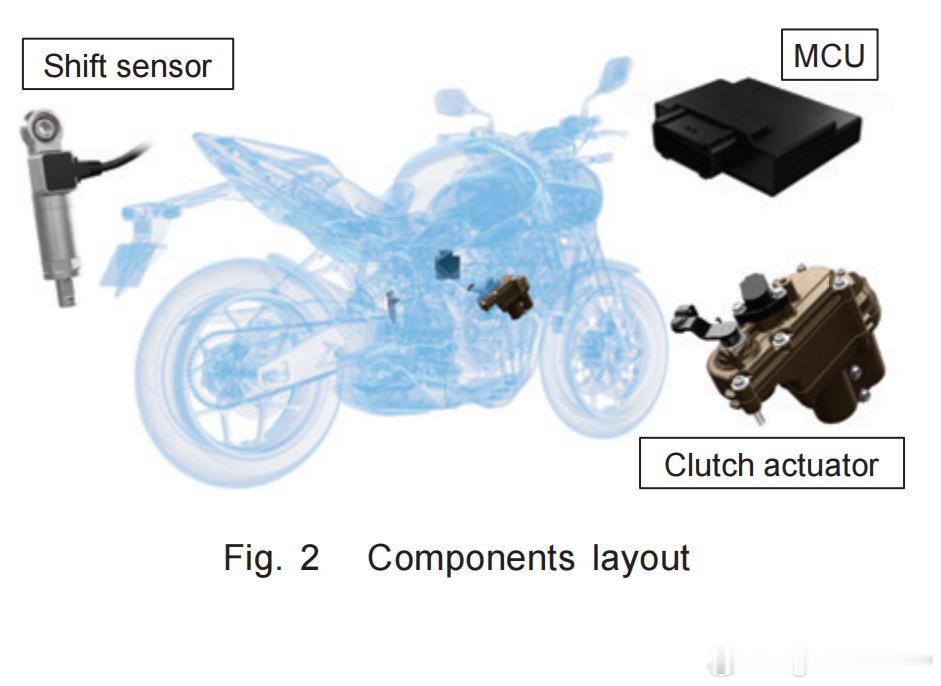 Shift sensor

MCU

Clutch actuator

Fig. 2 Components layout