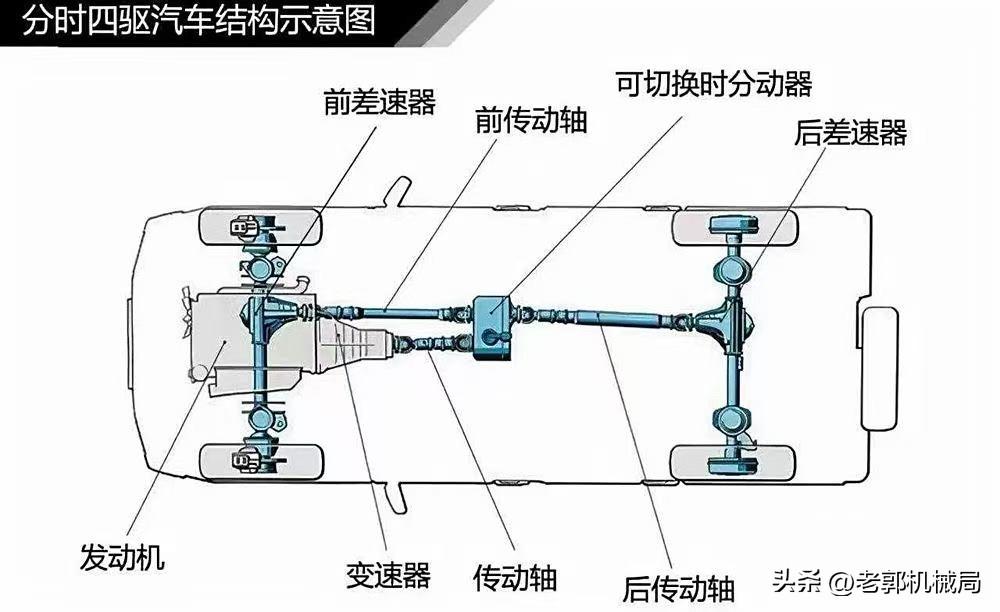 分时四驱汽车结构示意图

前差速器

前传动轴

可切换时分动器

后差速器

发动机

变速器

传动轴

后传动轴

头条 @老郭机械局