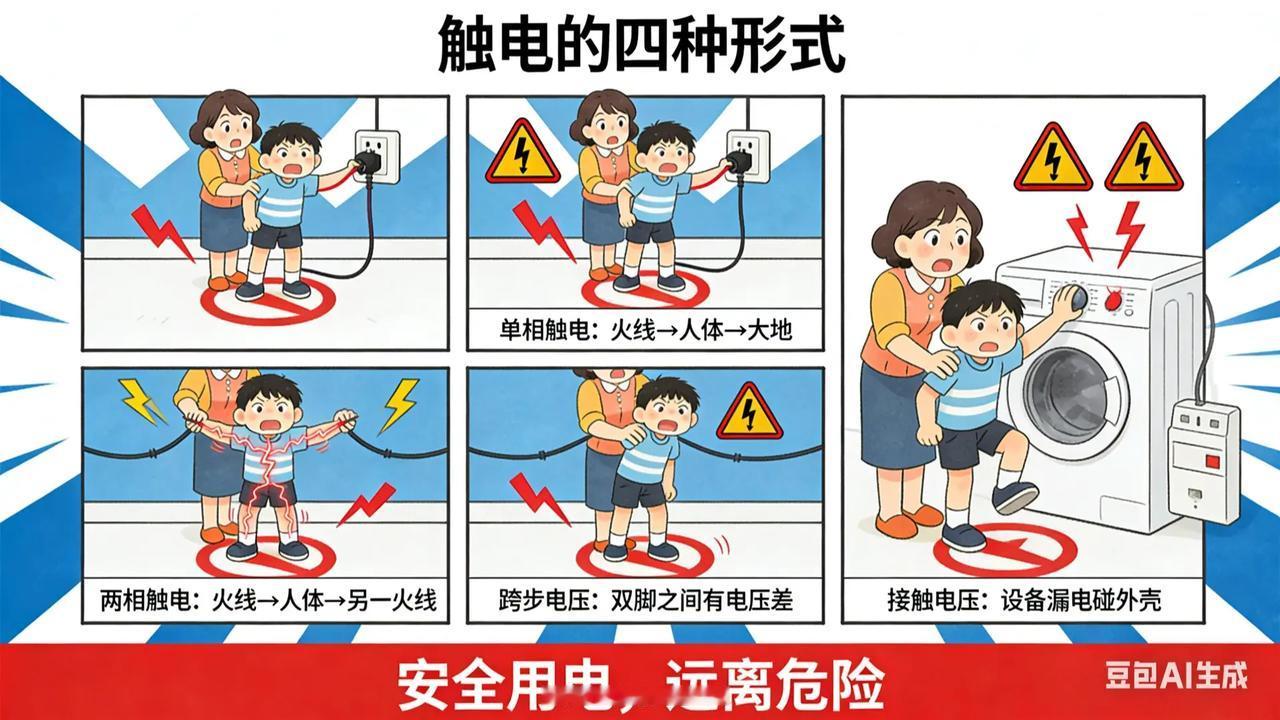 触电的四种形式

单相触电：火线→人体→大地

两相触电：火线→人体→另一火线

跨步电压：双脚之间有电压差

接触电压：设备漏电碰外壳

安全用电，远离危险

豆包AI生成