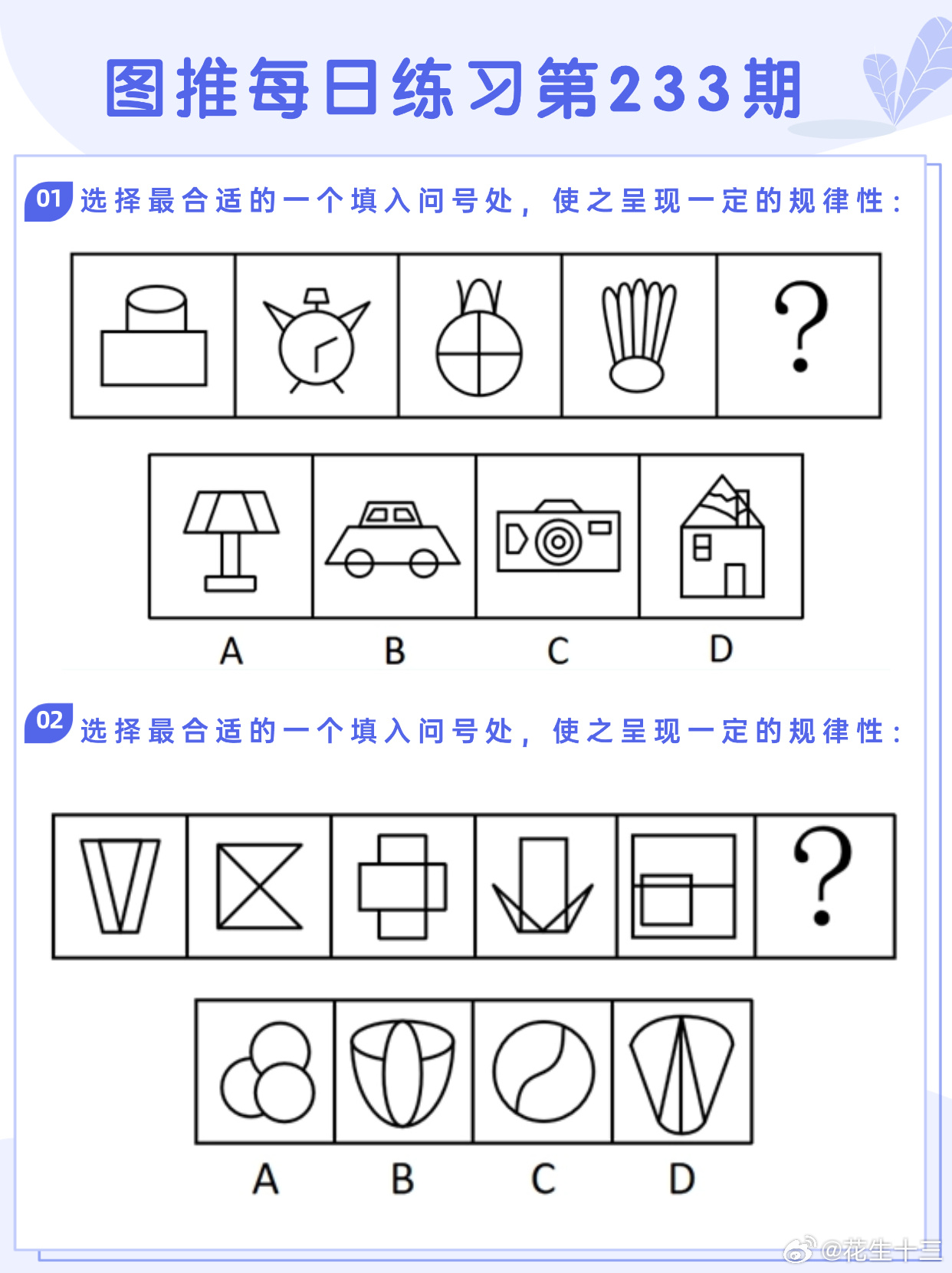 图推每日练习第233期

01 选择最合适的一个填入问号处，使之呈现一定的规律性：

?

A B C D

02 选择最合适的一个填入问号处，使之呈现一定的规律性：

?

A B C D

@花生十三