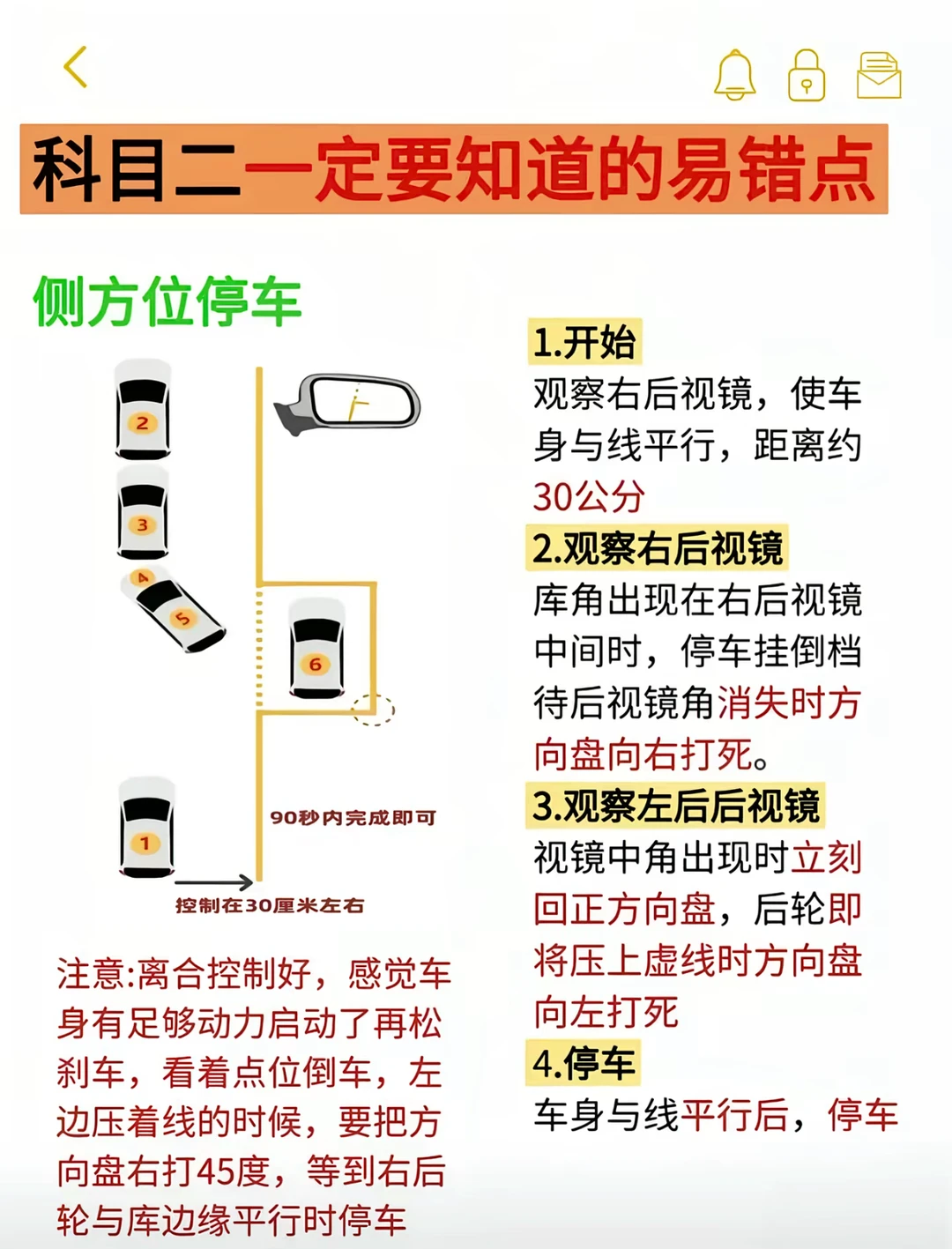 科目二一定要知道的易错点

侧方位停车

2
3
4
5
6
1

90秒内完成即可

控制在30厘米左右

注意:离合控制好，感觉车身有足够动力启动了再松刹车，看着点位倒车，左边压着线的时候，要把方向盘右打45度，等到右后轮与库边缘平行时停车

1.开始
观察右后视镜，使车身与线平行，距离约30公分

2.观察右后视镜
库角出现在右后视镜中间时，停车挂倒档待后视镜角消失时方向盘向右打死。

3.观察左后后视镜
视镜中角出现时立刻回正方向盘，后轮即将压上虚线时方向盘向左打死

4.停车
车身与线平行后，停车