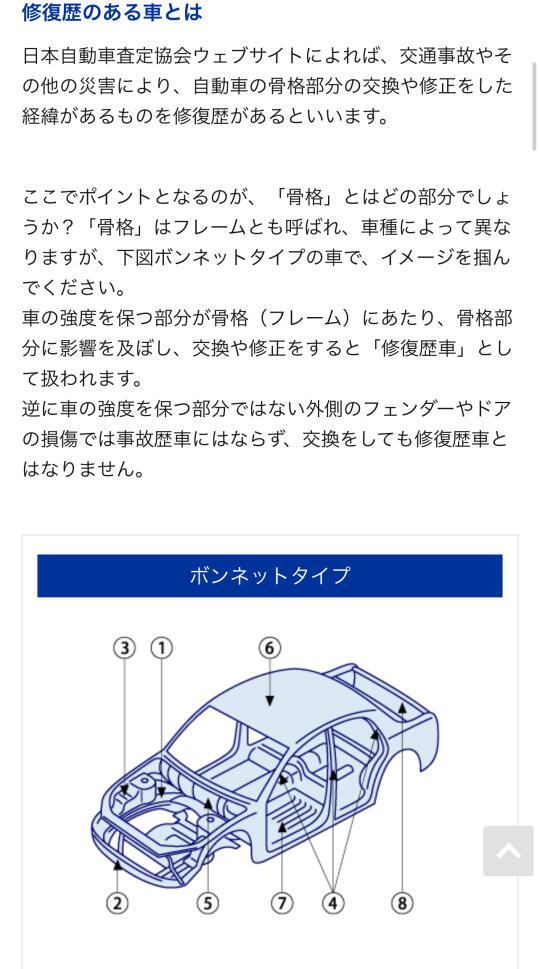 修復歴のある車とは

日本自動車査定協会ウェブサイトによれば、交通事故やその他の災害により、自動車の骨格部分の交換や修正をした経緯があるものを修復歴があるといいます。

ここでポイントとなるのが、「骨格」とはどの部分でしょうか？「骨格」はフレームとも呼ばれ、車種によって異なりますが、下図ボンネットタイプの車で、イメージを掴んでください。
車の強度を保つ部分が骨格（フレーム）にあたり、骨格部分に影響を及ぼし、交換や修正をすると「修復歴車」として扱われます。
逆に車の強度を保つ部分ではない外側のフェンダーやドアの損傷では事故歴車にはならず、交換をしても修復歴車とはなりません。

ボンネットタイプ

③ ① ⑥
② ⑤ ⑦ ④ ⑧