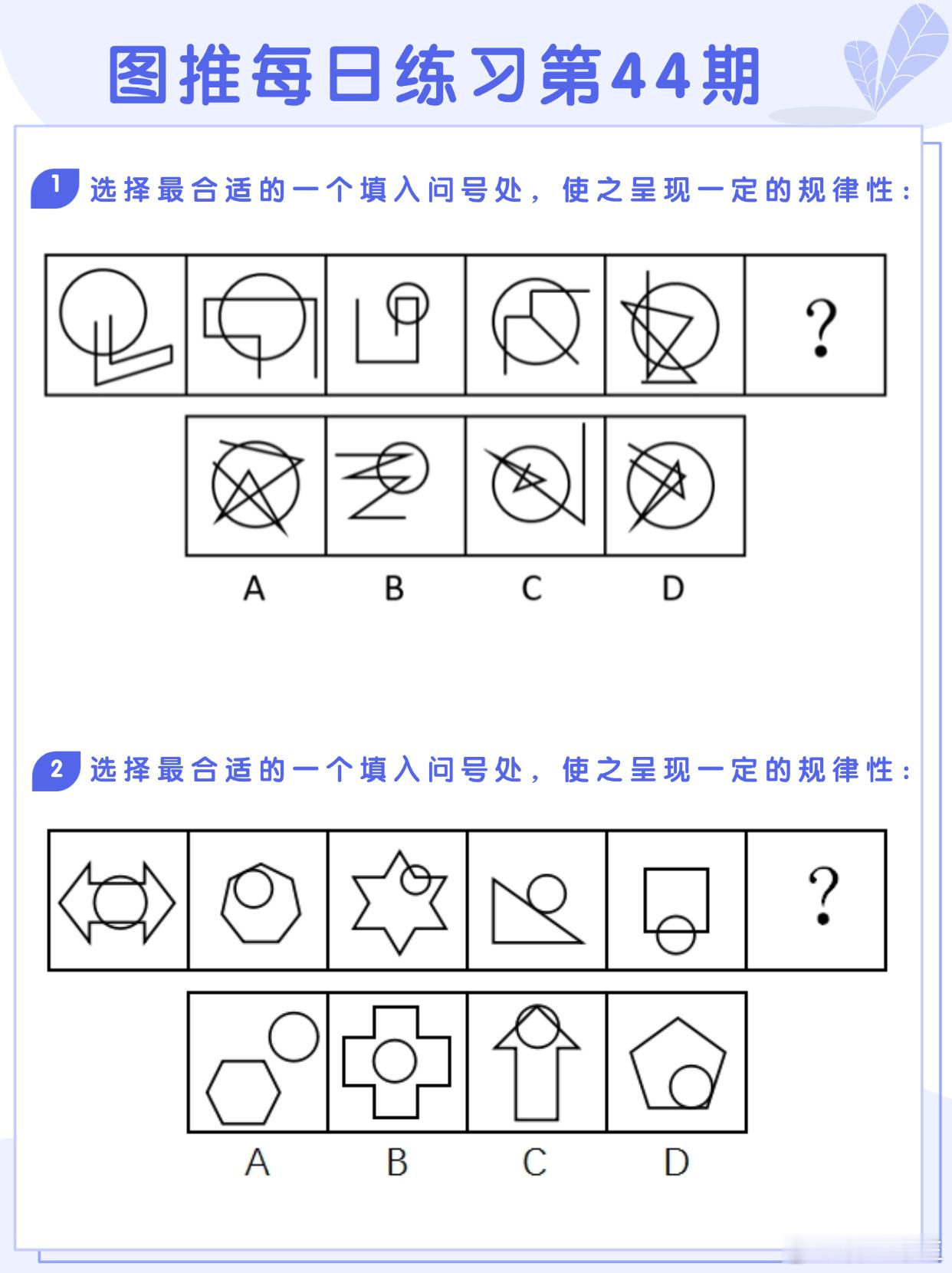 图推每日练习第44期

1 选择最合适的一个填入问号处，使之呈现一定的规律性：

?

A B C D

2 选择最合适的一个填入问号处，使之呈现一定的规律性：

?

A B C D