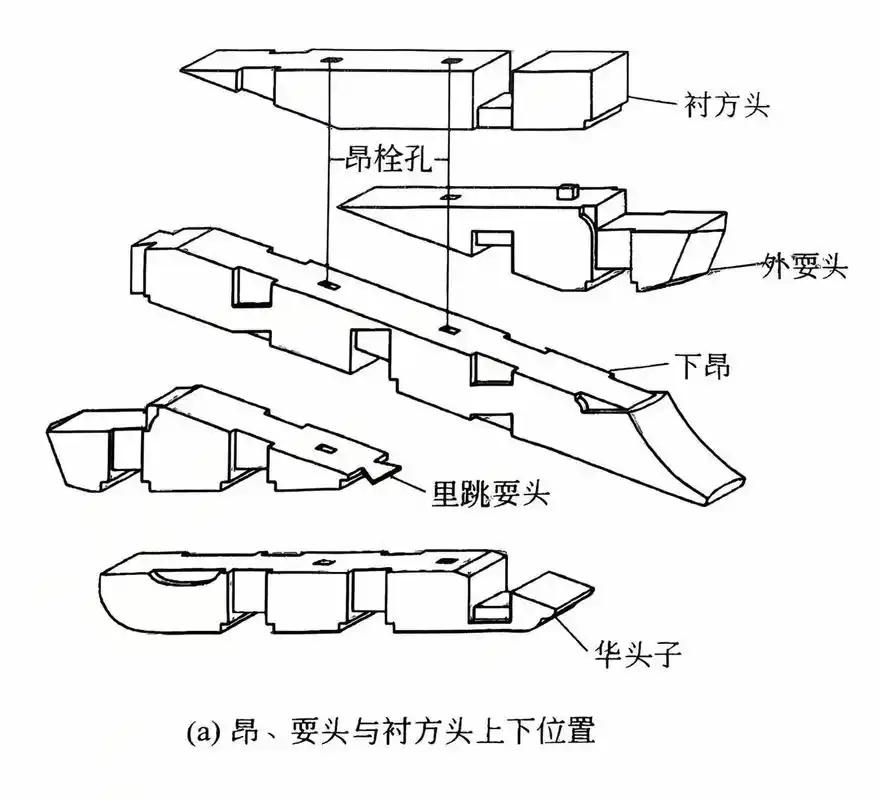 衬方头

昂栓孔

外耍头

下昂

里跳耍头

华头子

(a) 昂、耍头与衬方头上下位置