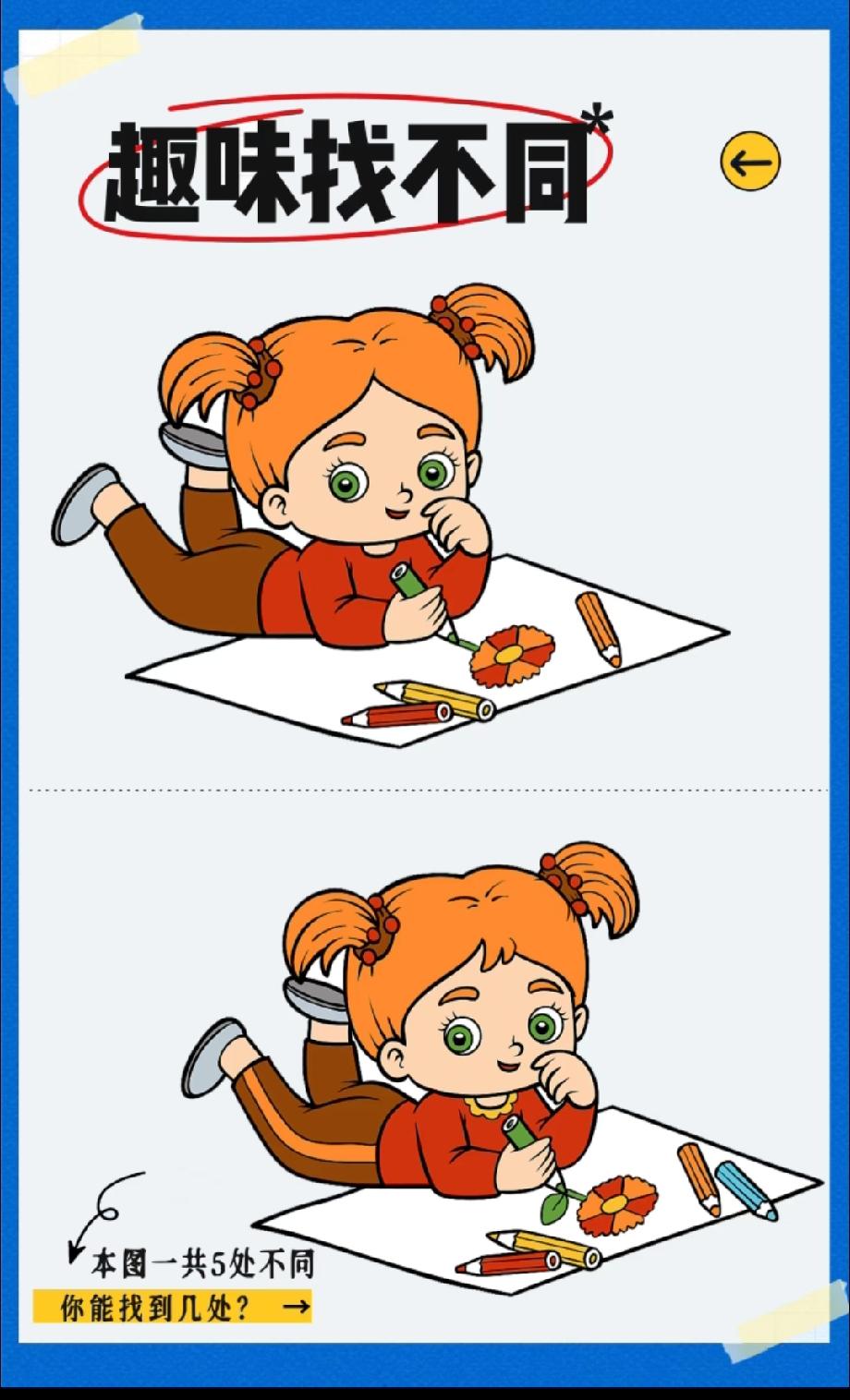 趣味找不同*

←

本图一共5处不同

你能找到几处？ →