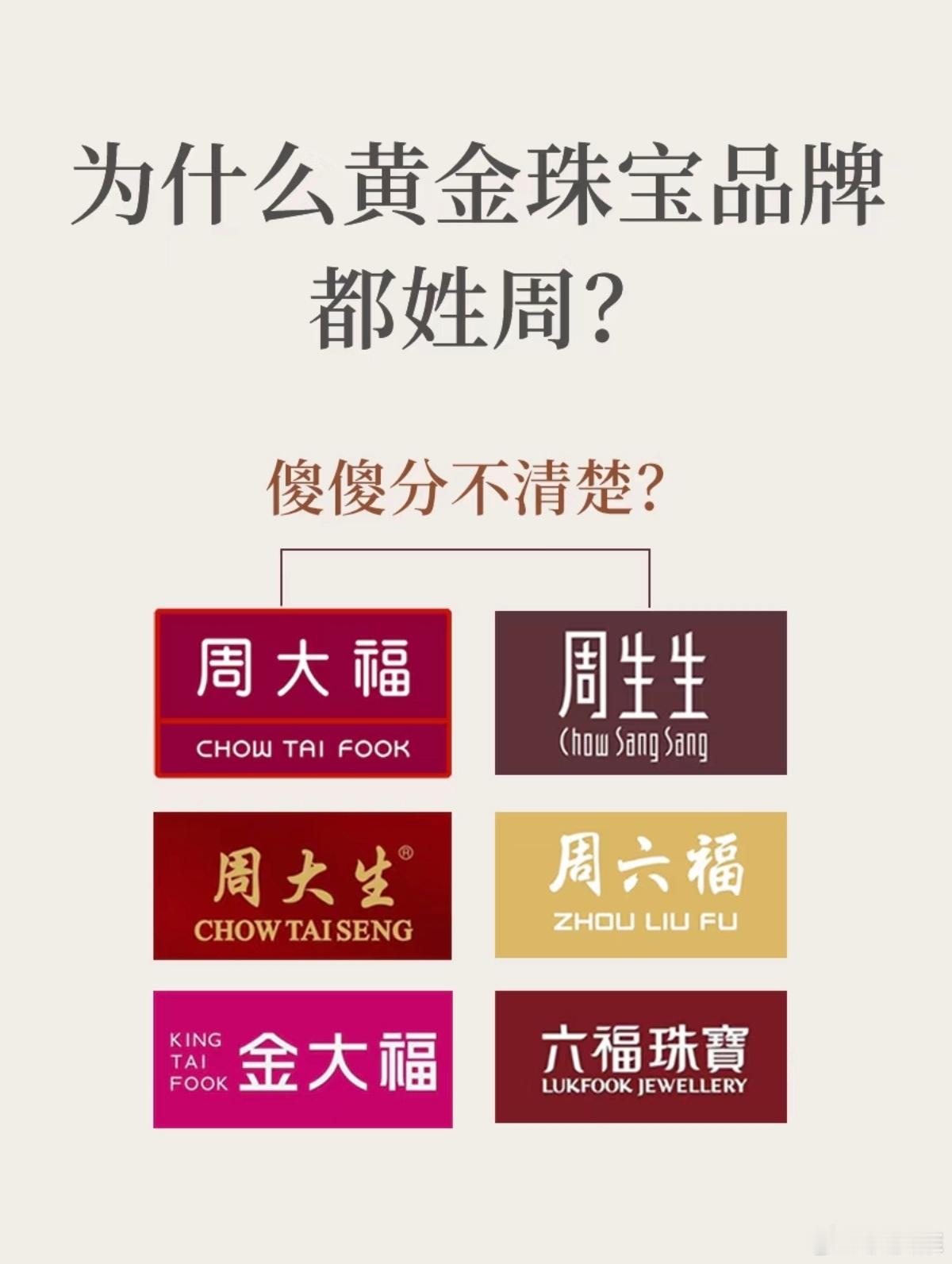 为什么黄金珠宝品牌都姓周?

傻傻分不清楚?

周大福
CHOW TAI FOOK

周生生
Chow Sang Sang

周大生®
CHOW TAI SENG

周六福
ZHOU LIU FU

KING
TAI
FOOK
金大福

六福珠寶
LUKFOOK JEWELLERY