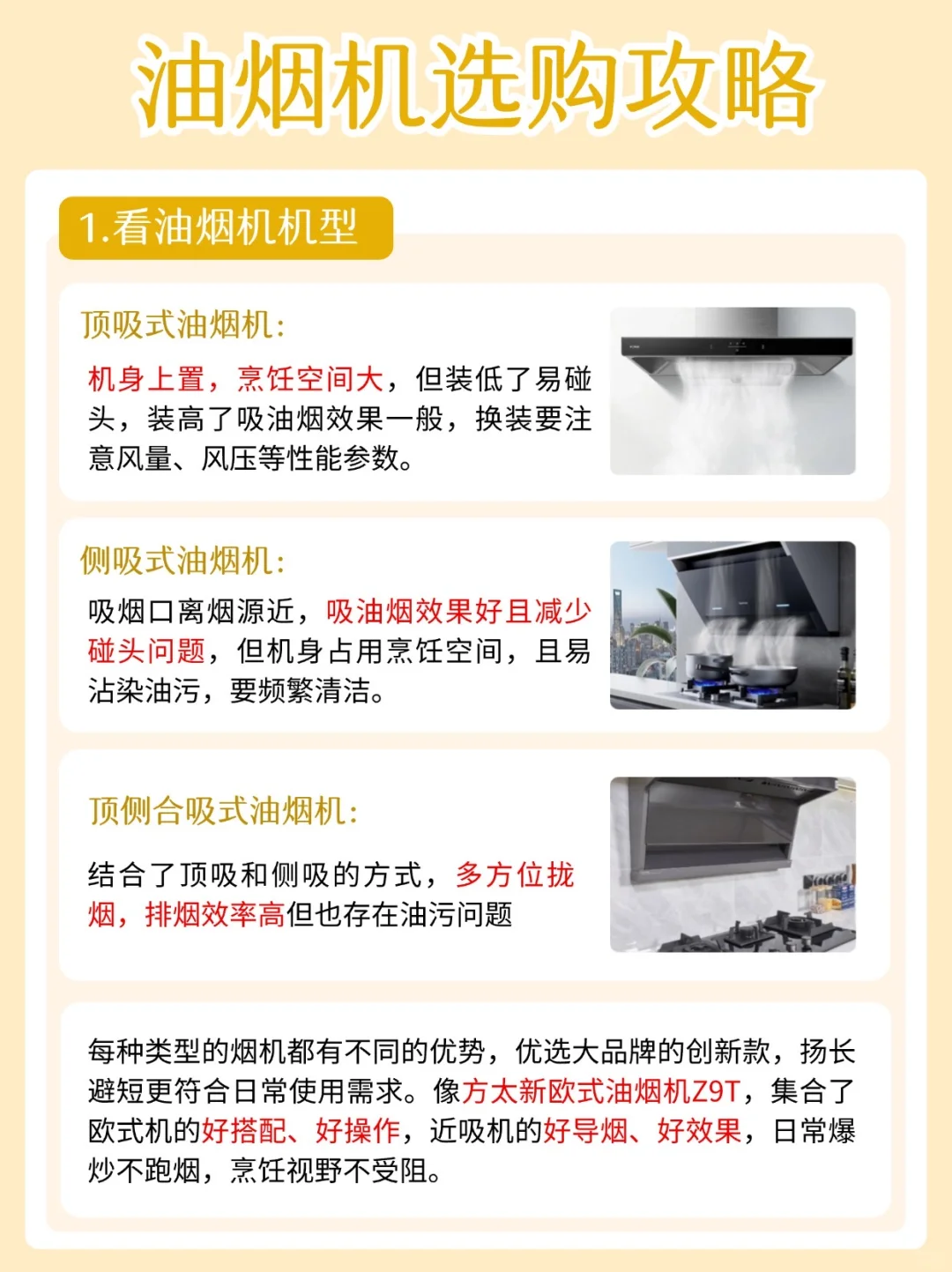 油烟机选购攻略

1.看油烟机机型

顶吸式油烟机:

机身上置，烹饪空间大，但装低了易碰头，装高了吸油烟效果一般，换装要注意风量、风压等性能参数。

侧吸式油烟机:

吸烟口离烟源近，吸油烟效果好且减少碰头问题，但机身占用烹饪空间，且易沾染油污，要频繁清洁。

顶侧合吸式油烟机:

结合了顶吸和侧吸的方式，多方位拢烟，排烟效率高但也存在油污问题

每种类型的烟机都有不同的优势，优选大品牌的创新款，扬长避短更符合日常使用需求。像方太新欧式油烟机Z9T，集合了欧式机的好搭配、好操作，近吸机的好导烟、好效果，日常爆炒不跑烟，烹饪视野不受阻。