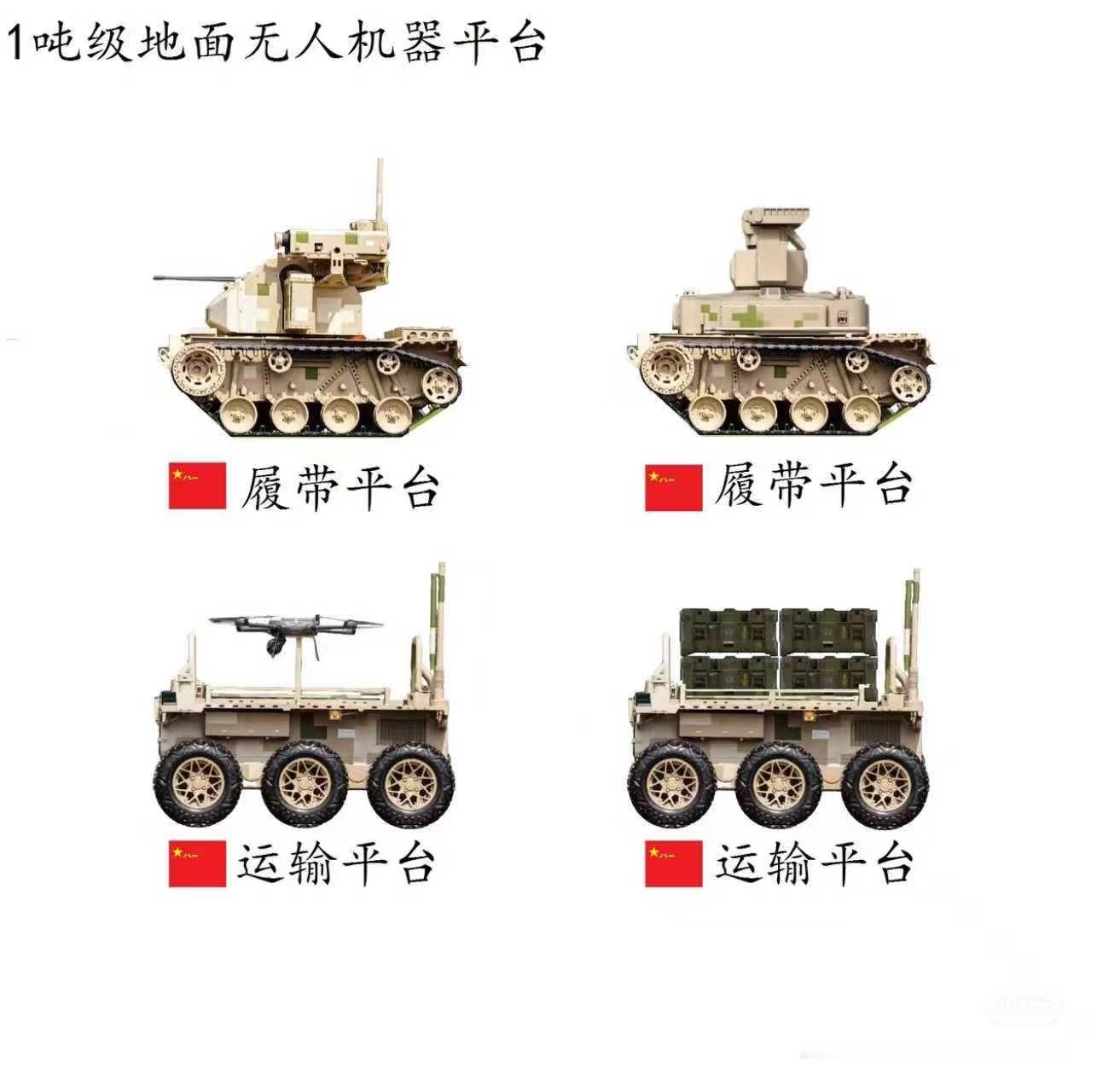 1吨级地面无人机器平台

八一 履带平台

八一 履带平台

八一 运输平台

八一 运输平台