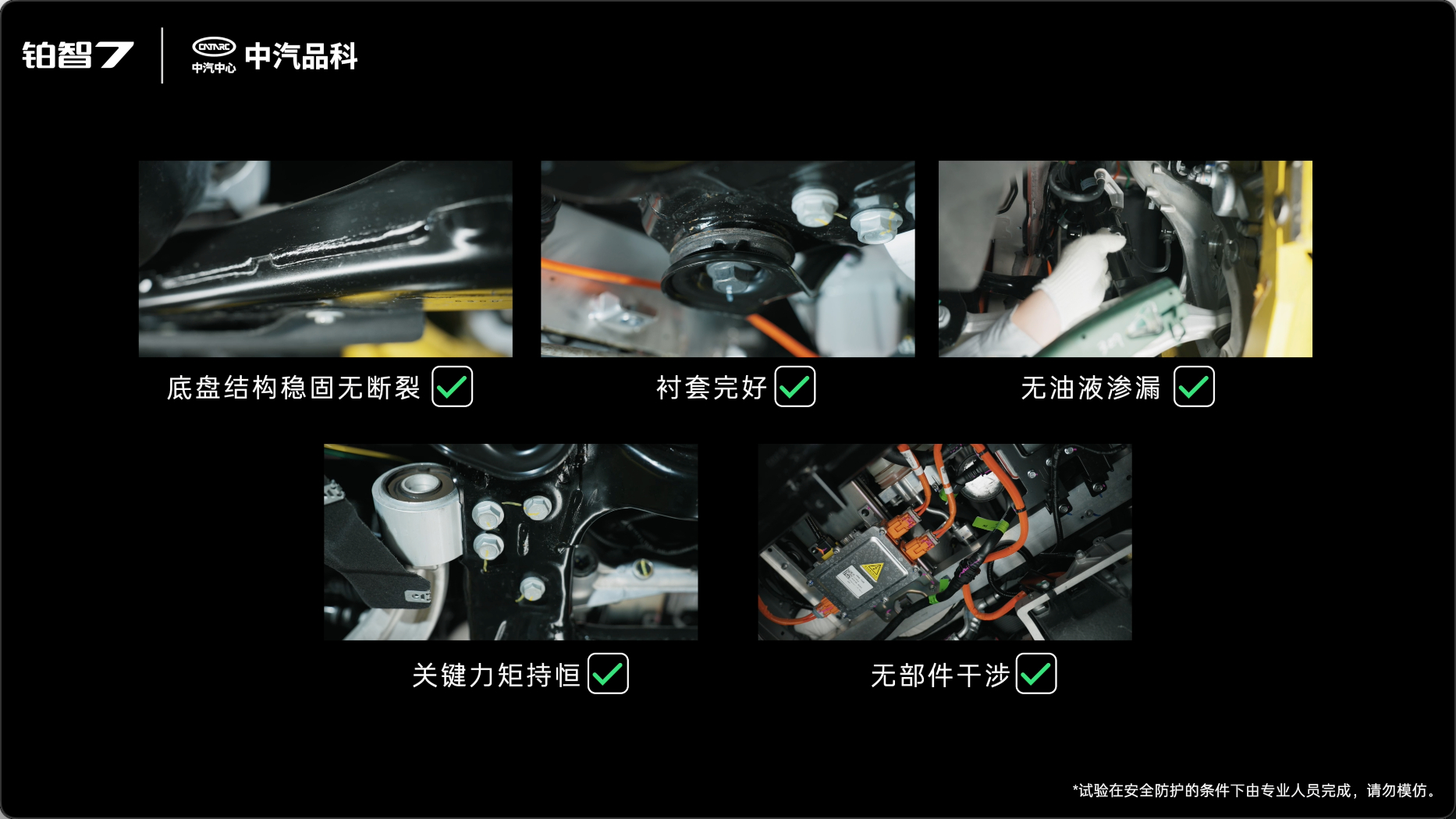 铂智7

CATARC
中汽中心
中汽品科

底盘结构稳固无断裂

衬套完好

无油液渗漏

关键力矩持恒

无部件干涉

*试验在安全防护的条件下由专业人员完成，请勿模仿。