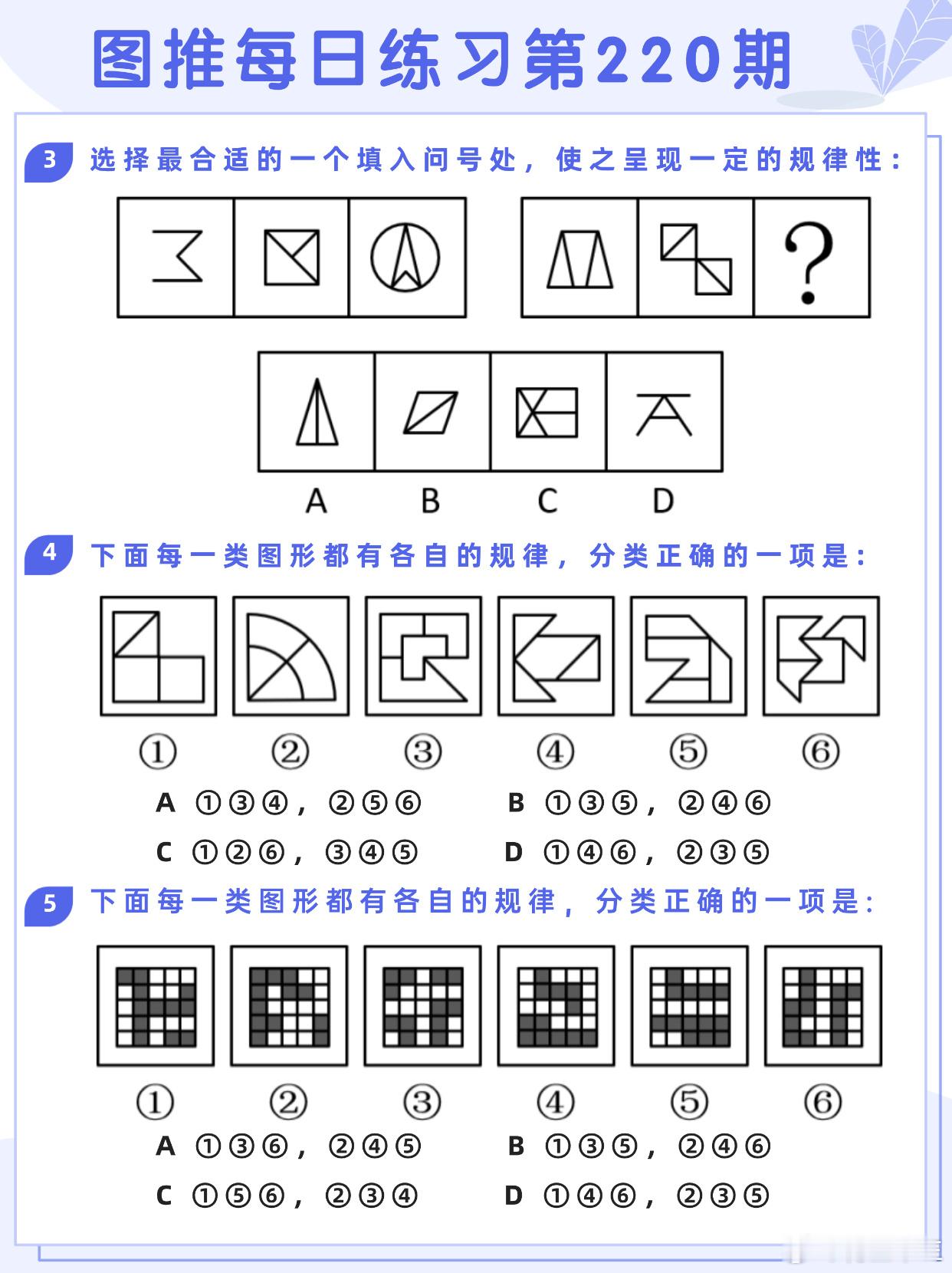 图推每日练习第220期

3 选择最合适的一个填入问号处，使之呈现一定的规律性：

?

A B C D

4 下面每一类图形都有各自的规律，分类正确的一项是：

① ② ③ ④ ⑤ ⑥

A ①③④，②⑤⑥　B ①③⑤，②④⑥

C ①②⑥，③④⑤　D ①④⑥，②③⑤

5 下面每一类图形都有各自的规律，分类正确的一项是：

① ② ③ ④ ⑤ ⑥

A ①③⑥，②④⑤　B ①③⑤，②④⑥

C ①⑤⑥，②③④　D ①④⑥，②③⑤