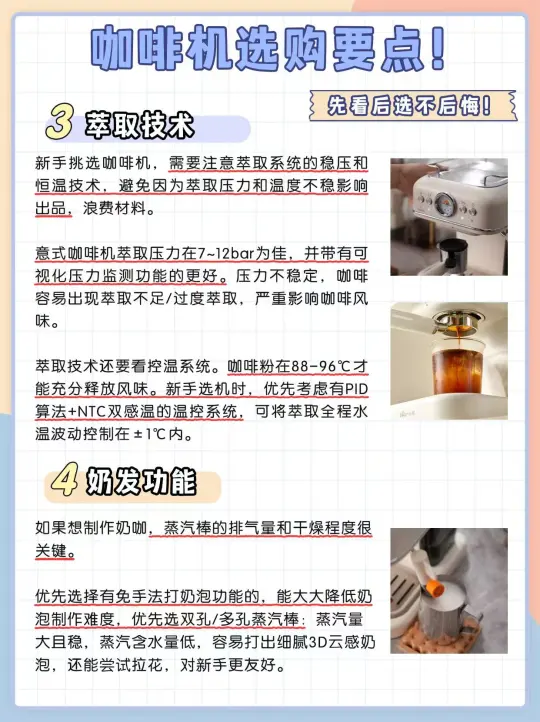 咖啡机选购要点！

先看后选不后悔！

3 萃取技术

新手挑选咖啡机，需要注意萃取系统的稳压和恒温技术，避免因为萃取压力和温度不稳影响出品，浪费材料。

意式咖啡机萃取压力在7~12bar为佳，并带有可视化压力监测功能的更好。压力不稳定，咖啡容易出现萃取不足/过度萃取，严重影响咖啡风味。

萃取技术还要看控温系统。咖啡粉在88-96℃才能充分释放风味。新手选机时，优先考虑有PID算法+NTC双感温的温控系统，可将萃取全程水温波动控制在±1℃内。

4 奶发功能

如果想制作奶咖，蒸汽棒的排气量和干燥程度很关键。

优先选择有免手法打奶泡功能的，能大大降低奶泡制作难度，优先选双孔/多孔蒸汽棒：蒸汽量大且稳，蒸汽含水量低，容易打出细腻3D云感奶泡，还能尝试拉花，对新手更友好。