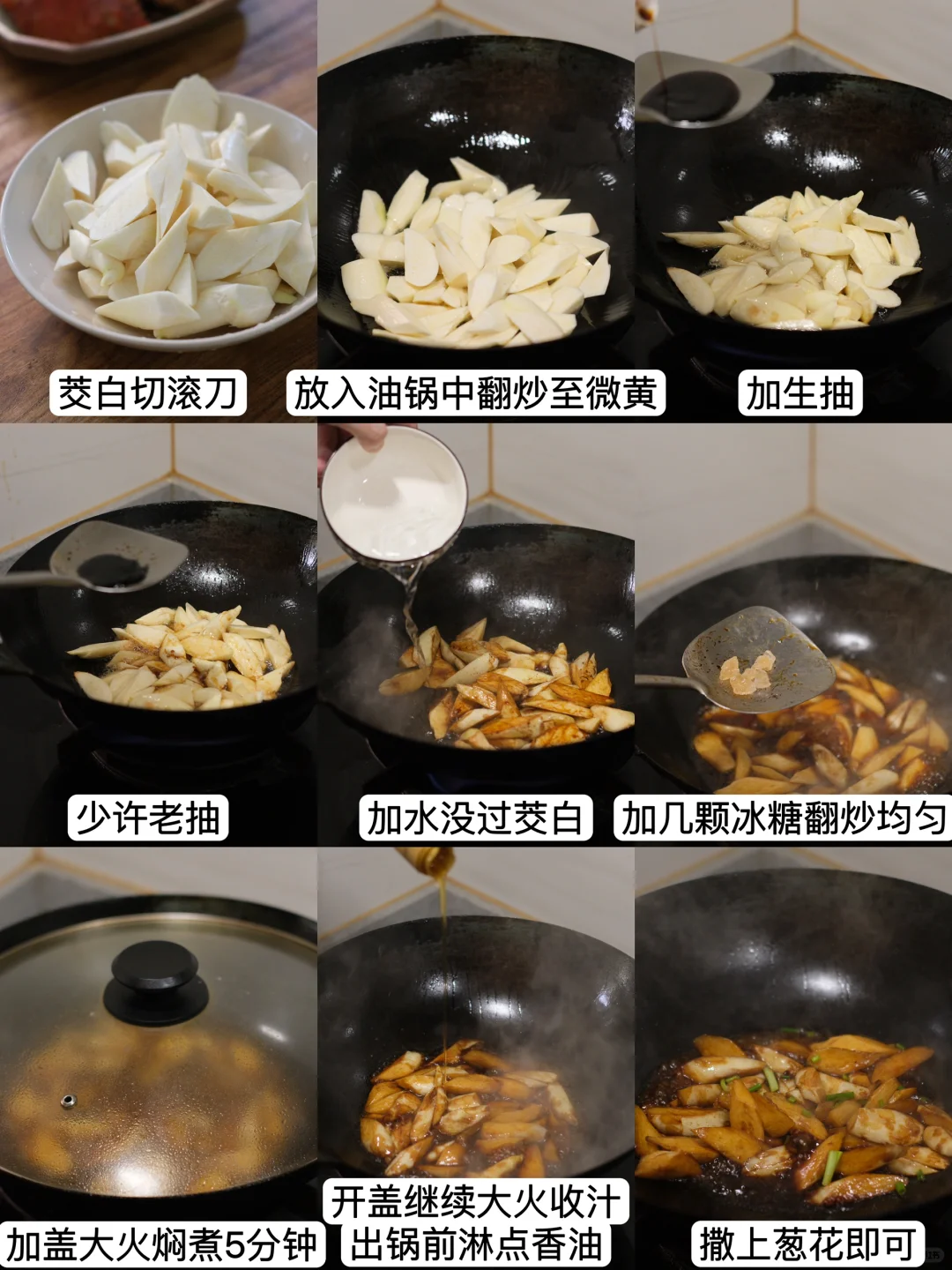 茭白切滚刀

放入油锅中翻炒至微黄

加生抽

少许老抽

加水没过茭白

加几颗冰糖翻炒均匀

加盖大火焖煮5分钟

开盖继续大火收汁
出锅前淋点香油

撒上葱花即可