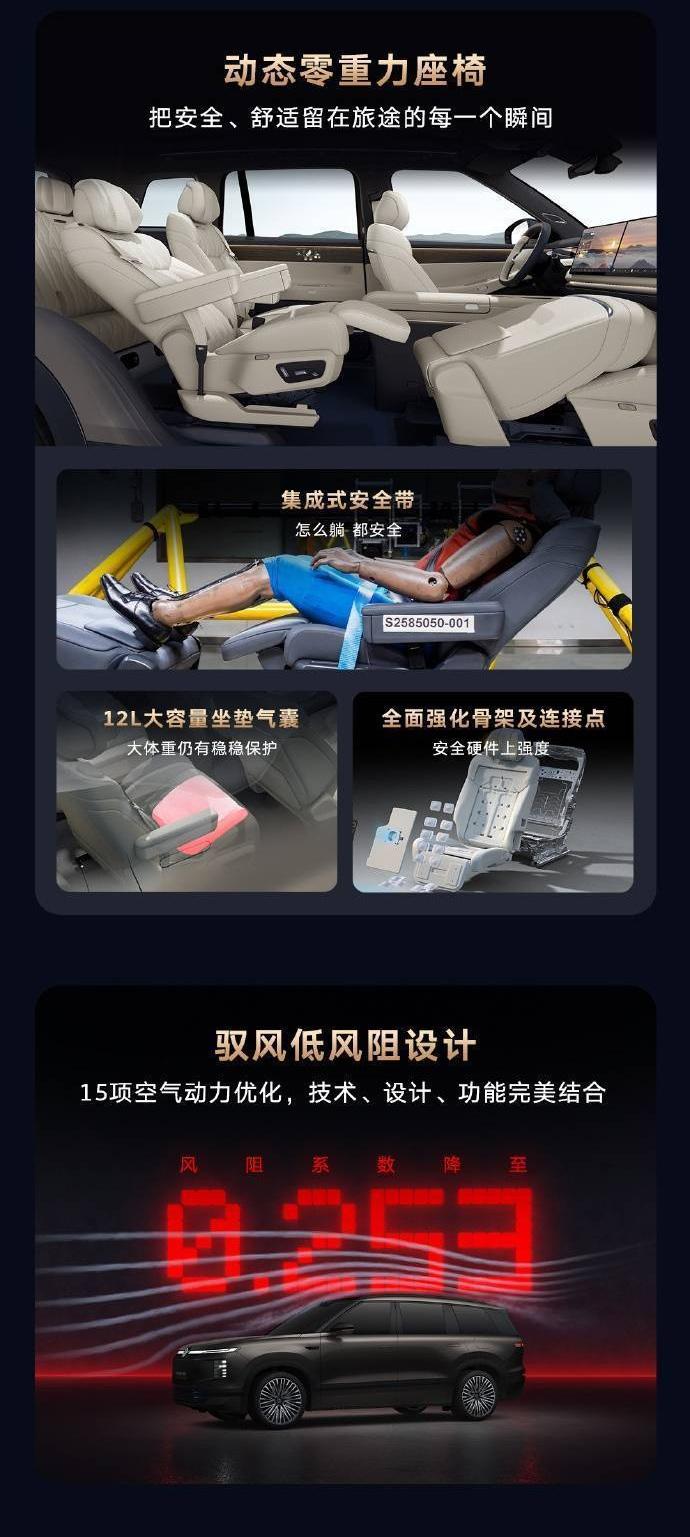 动态零重力座椅
把安全、舒适留在旅途的每一个瞬间

集成式安全带
怎么躺 都安全

S2585050-001

12L大容量坐垫气囊
大体重仍有稳稳保护

全面强化骨架及连接点
安全硬件上强度

驭风低风阻设计
15项空气动力优化，技术、设计、功能完美结合

风 阻 系 数 降 至
0.253