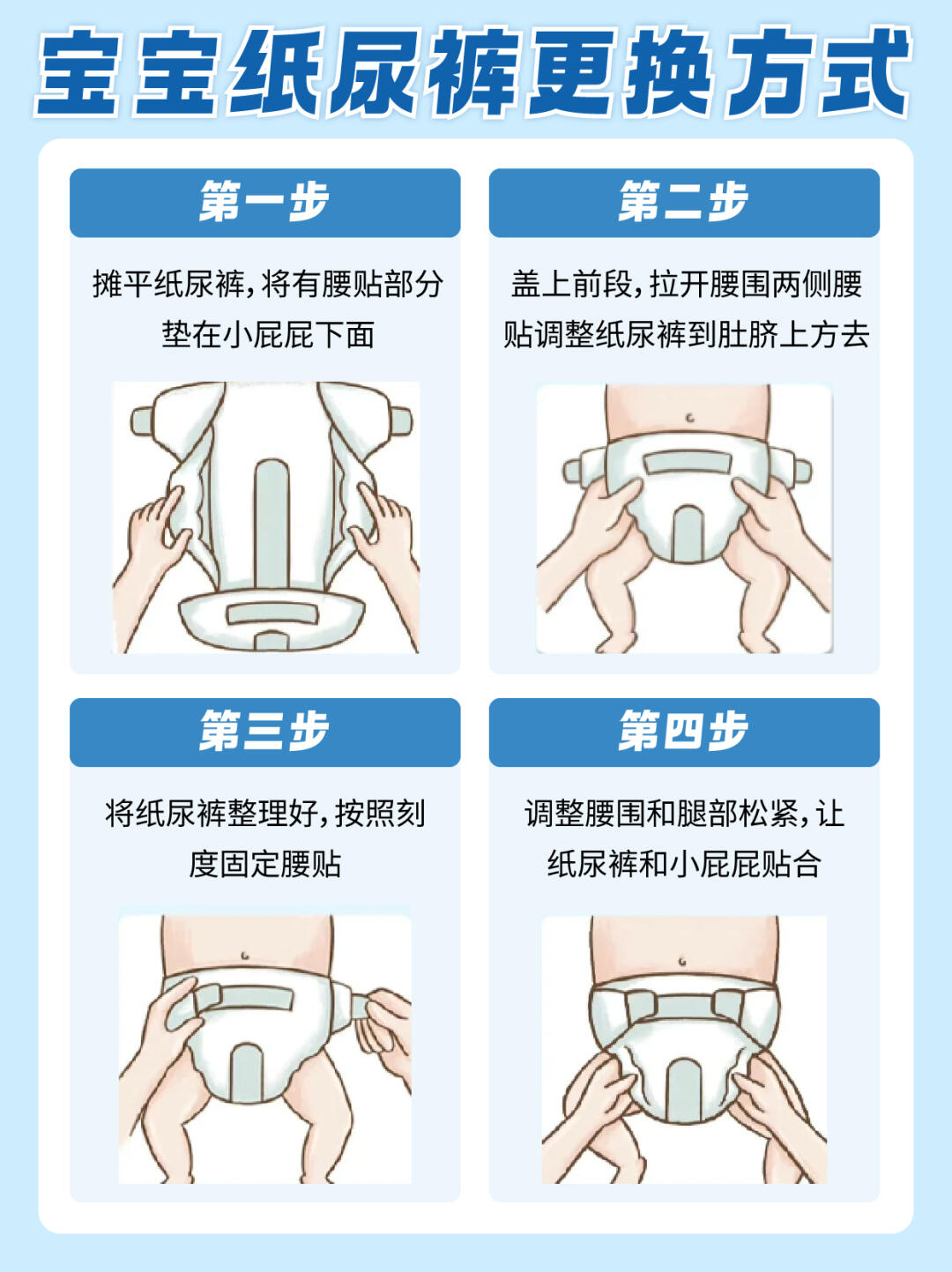 宝宝纸尿裤更换方式

第一步

摊平纸尿裤，将有腰贴部分垫在小屁屁下面

第二步

盖上前段，拉开腰围两侧腰贴调整纸尿裤到肚脐上方去

第三步

将纸尿裤整理好，按照刻度固定腰贴

第四步

调整腰围和腿部松紧，让纸尿裤和小屁屁贴合