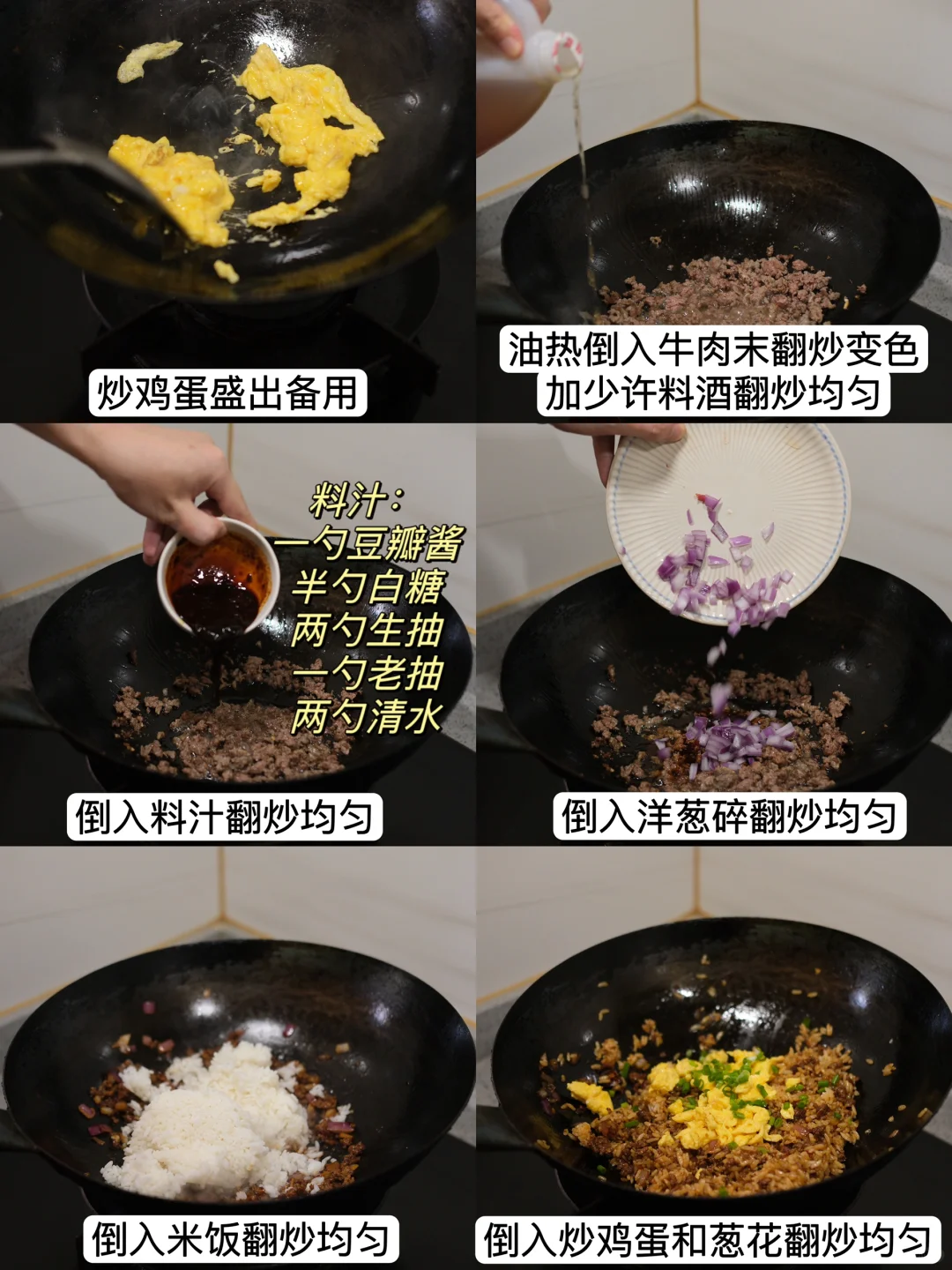 炒鸡蛋盛出备用

油热倒入牛肉末翻炒变色
加少许料酒翻炒均匀

料汁：
一勺豆瓣酱
半勺白糖
两勺生抽
一勺老抽
两勺清水

倒入料汁翻炒均匀

倒入洋葱碎翻炒均匀

倒入米饭翻炒均匀

倒入炒鸡蛋和葱花翻炒均匀