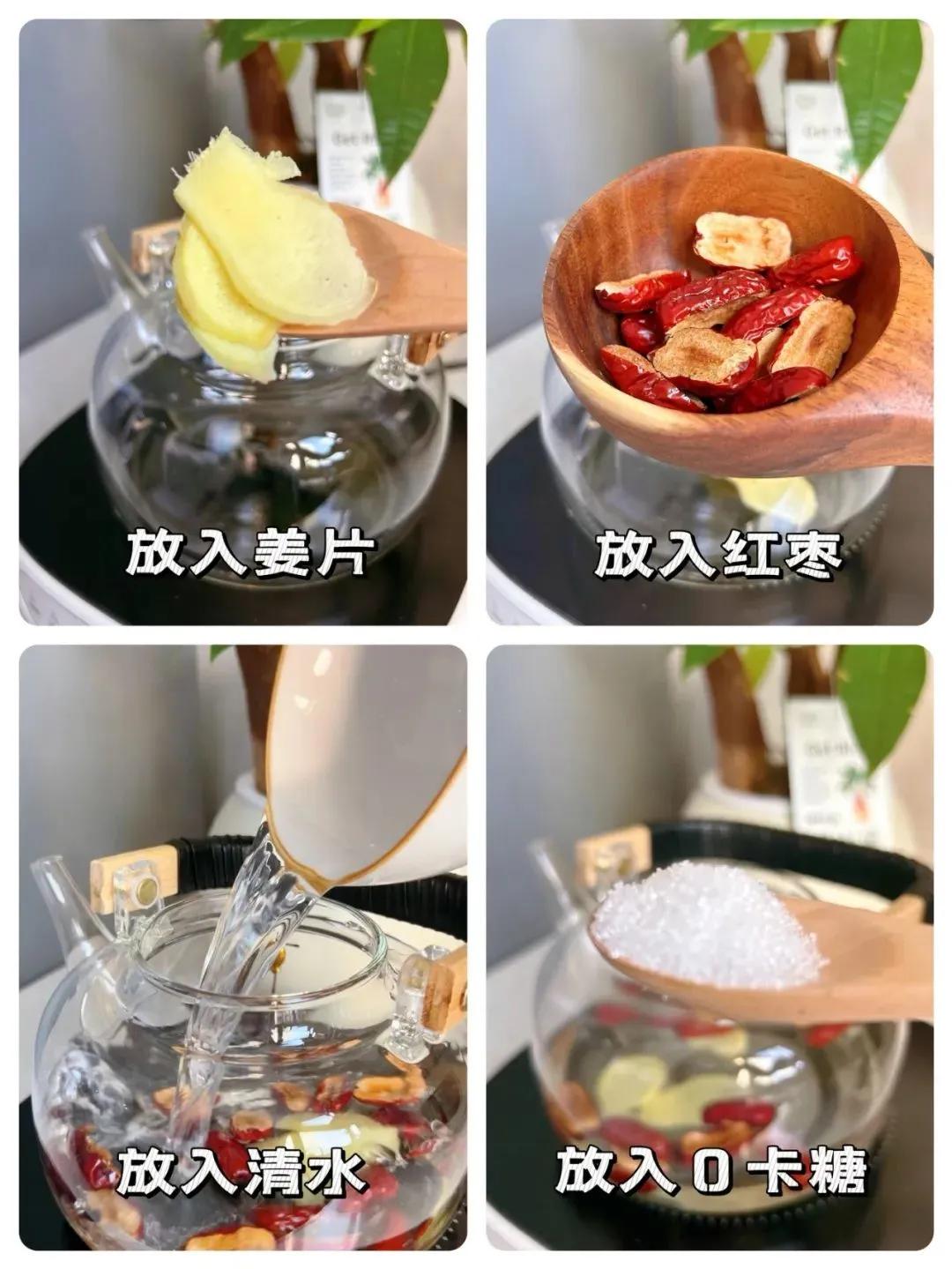 放入姜片

放入红枣

放入清水

放入0卡糖