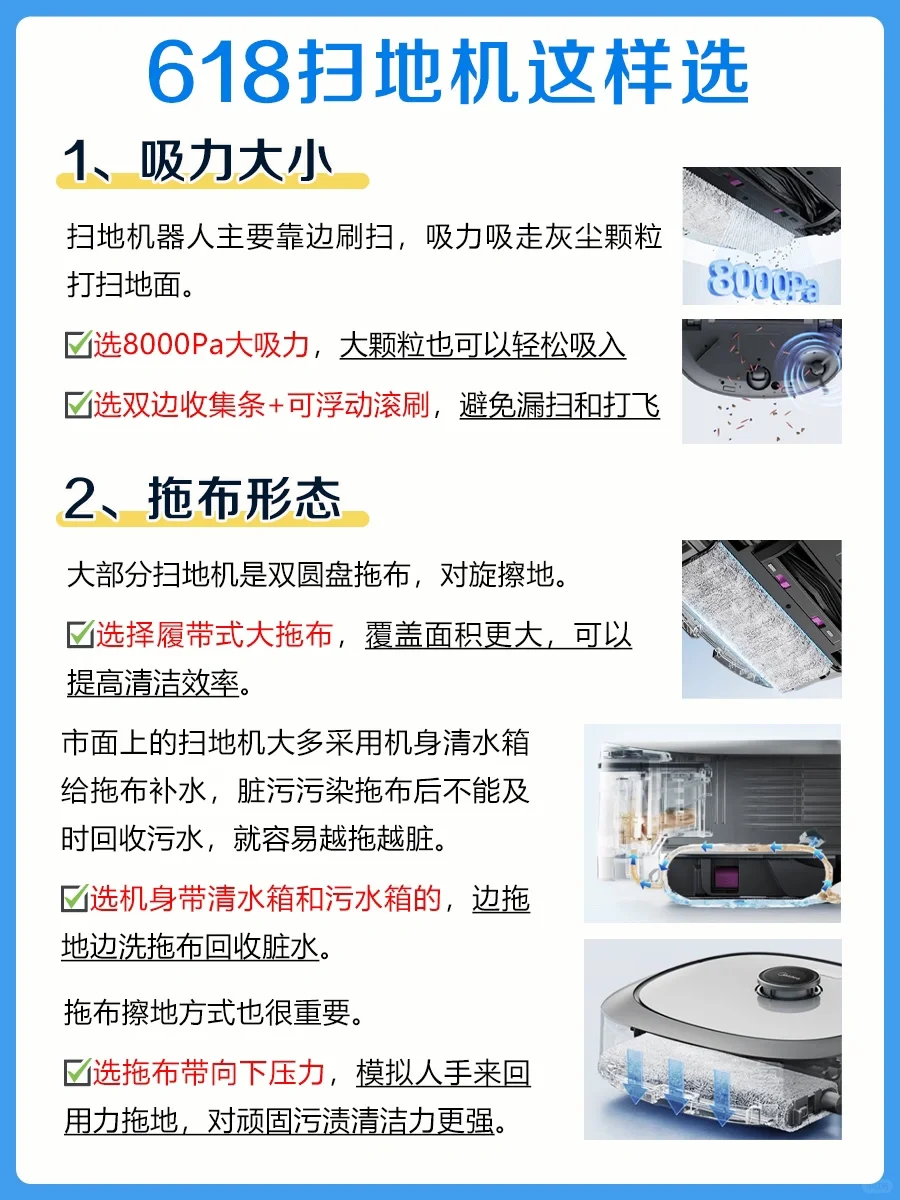 618扫地机这样选

1、吸力大小

扫地机器人主要靠边刷扫，吸力吸走灰尘颗粒打扫地面。

8000Pa

☑选8000Pa大吸力，大颗粒也可以轻松吸入

☑选双边收集条+可浮动滚刷，避免漏扫和打飞

2、拖布形态

大部分扫地机是双圆盘拖布，对旋擦地。

☑选择履带式大拖布，覆盖面积更大，可以提高清洁效率。

市面上的扫地机大多采用机身清水箱给拖布补水，脏污污染拖布后不能及时回收污水，就容易越拖越脏。

☑选机身带清水箱和污水箱的，边拖地边洗拖布回收脏水。

拖布擦地方式也很重要。

☑选拖布带向下压力，模拟人手来回用力拖地，对顽固污渍清洁力更强。