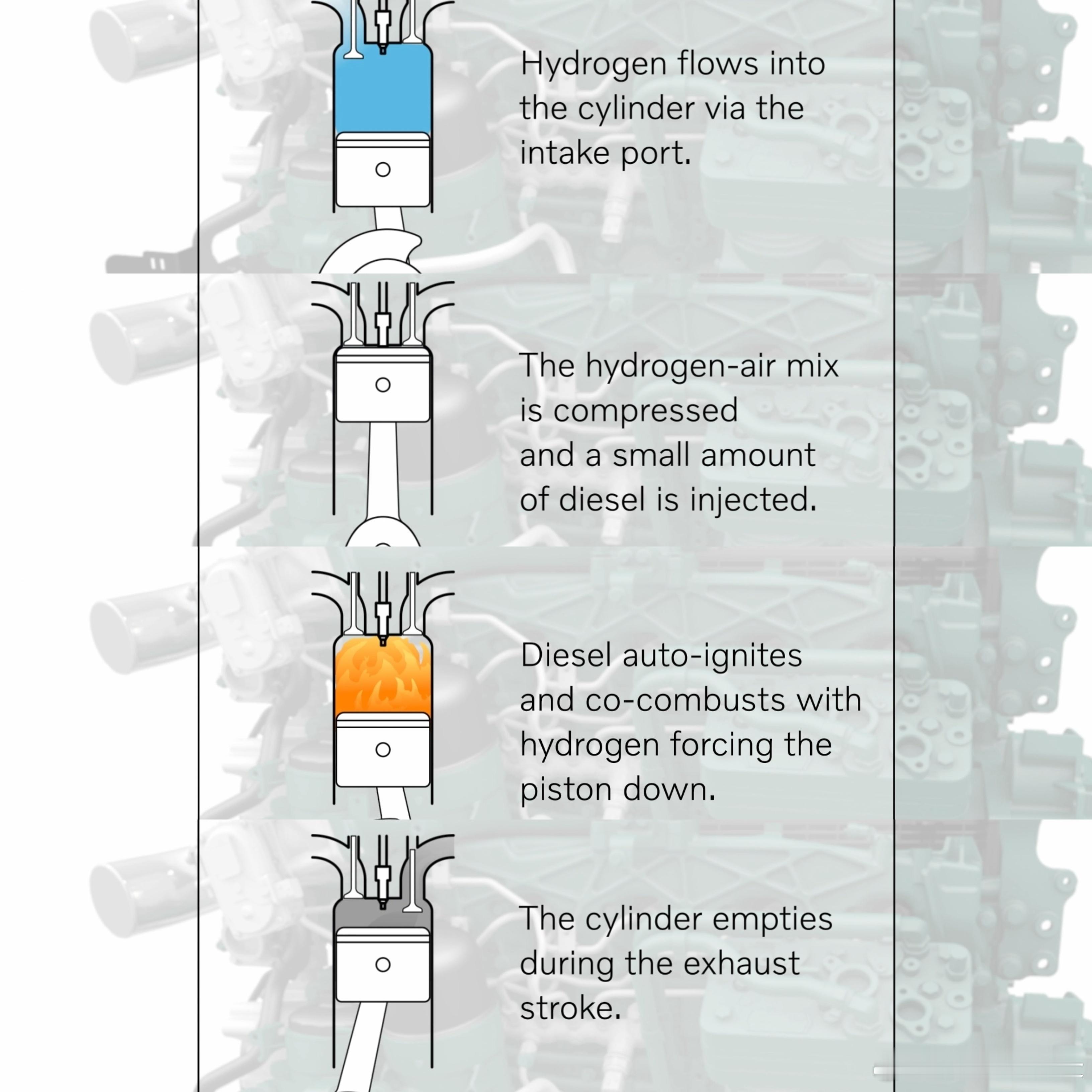 Hydrogen flows into the cylinder via the intake port.

The hydrogen-air mix is compressed and a small amount of diesel is injected.

Diesel auto-ignites and co-combusts with hydrogen forcing the piston down.

The cylinder empties during the exhaust stroke.