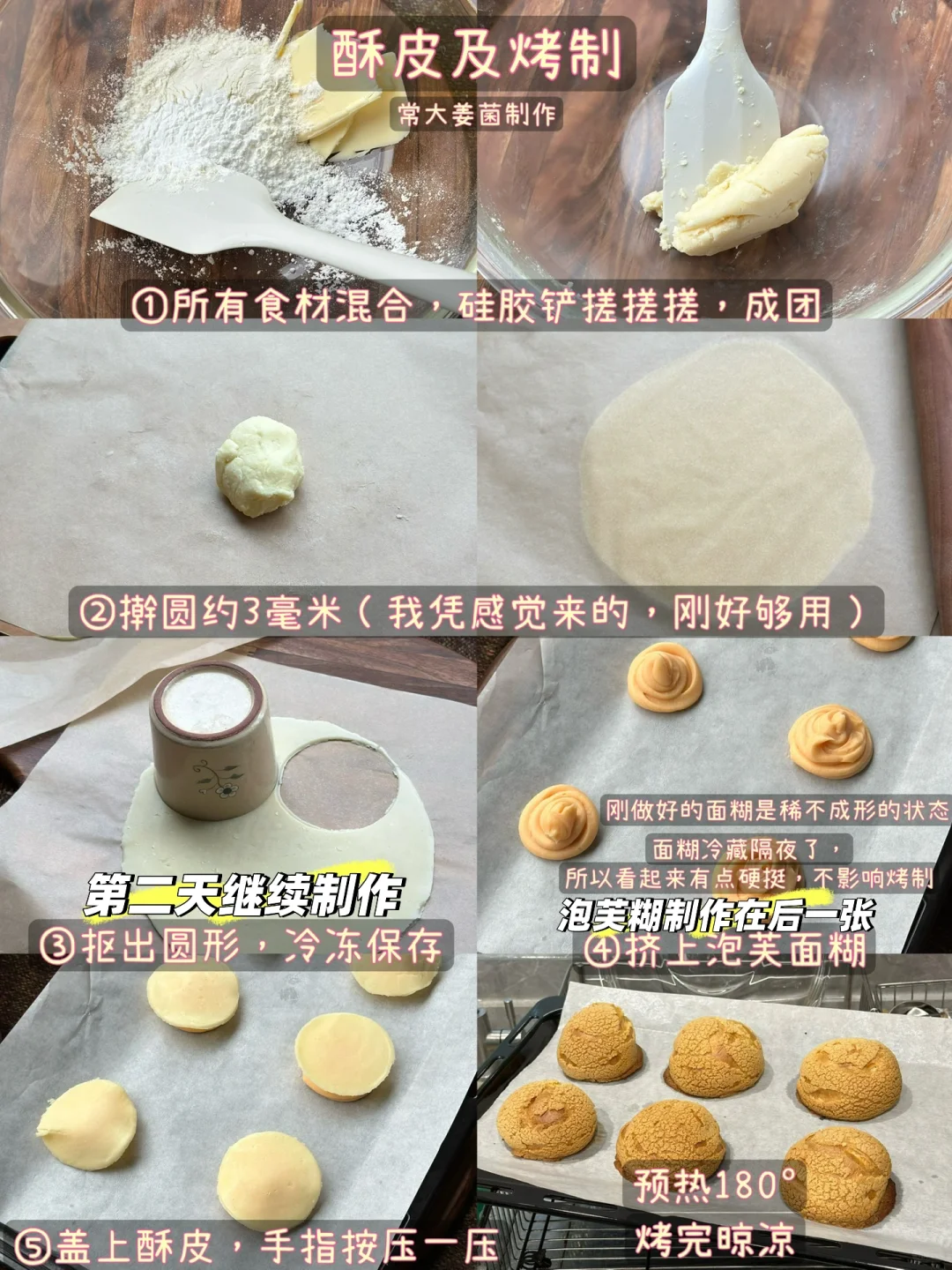 酥皮及烤制

常大姜菌制作

①所有食材混合，硅胶铲搓搓搓，成团

②擀圆约3毫米（我凭感觉来的，刚好够用）

第二天继续制作

③抠出圆形，冷冻保存

刚做好的面糊是稀不成形的状态

面糊冷藏隔夜了，

所以看起来有点硬挺，不影响烤制

泡芙糊制作在后一张

④挤上泡芙面糊

⑤盖上酥皮，手指按压一压

预热180°

烤完晾凉