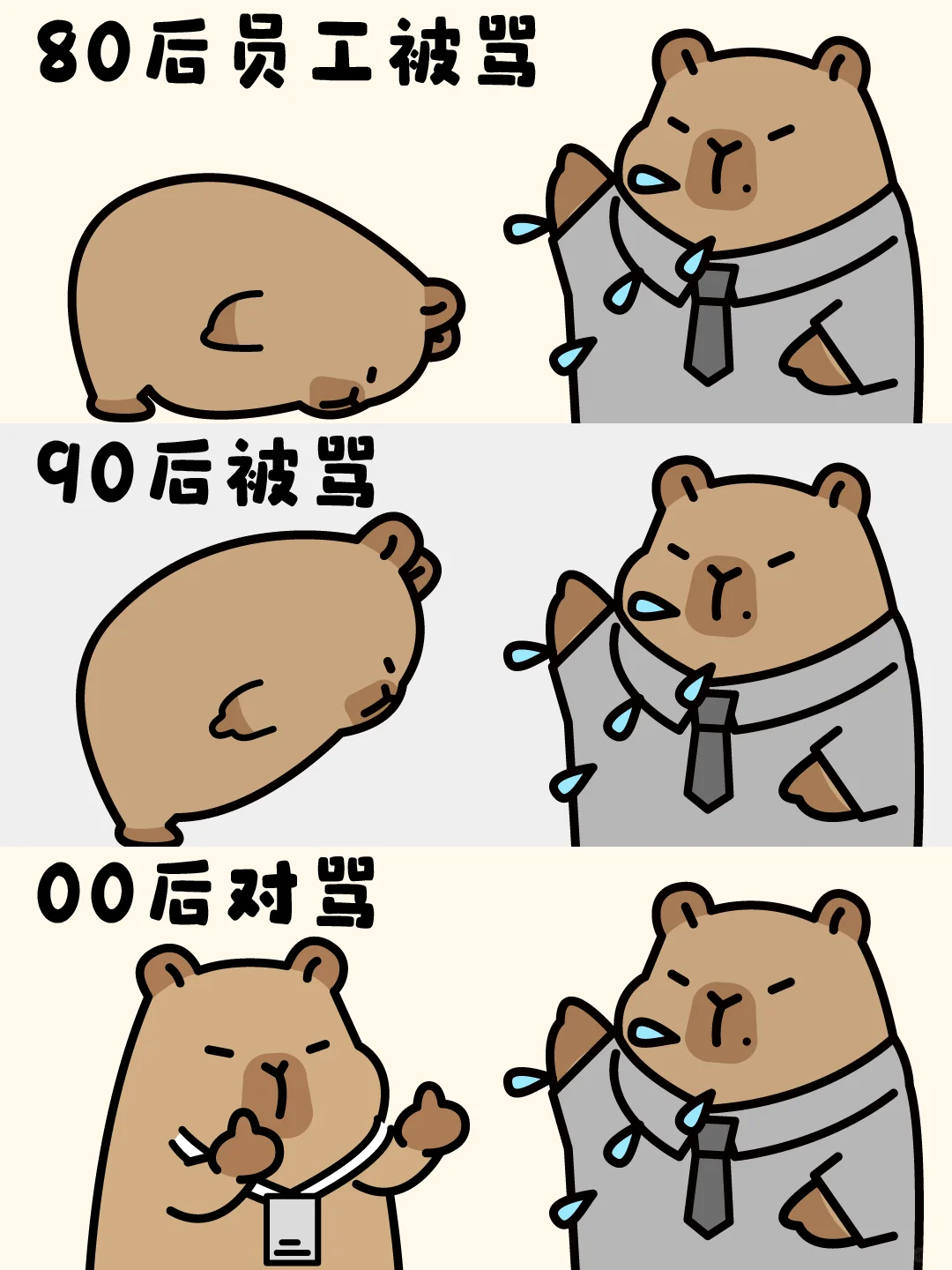 80后员工被骂

90后被骂

00后对骂