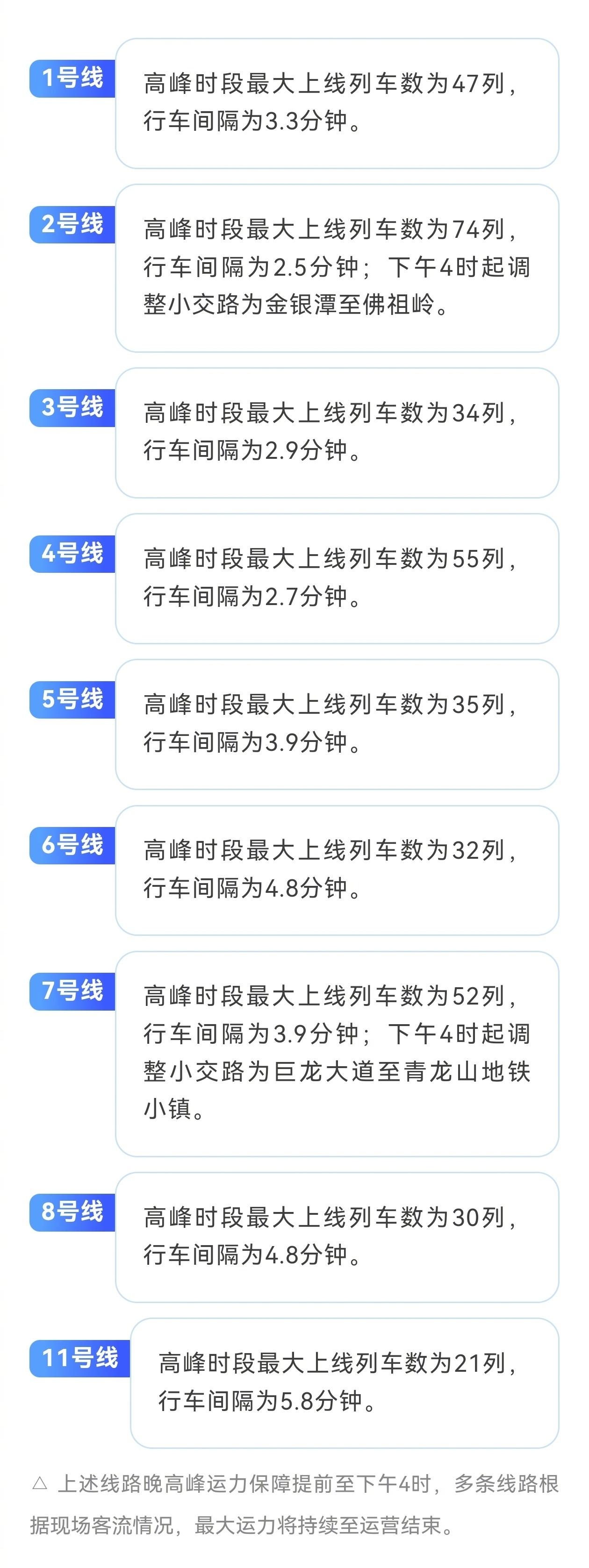 1号线

高峰时段最大上线列车数为47列，行车间隔为3.3分钟。

2号线

高峰时段最大上线列车数为74列，行车间隔为2.5分钟；下午4时起调整小交路为金银潭至佛祖岭。

3号线

高峰时段最大上线列车数为34列，行车间隔为2.9分钟。

4号线

高峰时段最大上线列车数为55列，行车间隔为2.7分钟。

5号线

高峰时段最大上线列车数为35列，行车间隔为3.9分钟。

6号线

高峰时段最大上线列车数为32列，行车间隔为4.8分钟。

7号线

高峰时段最大上线列车数为52列，行车间隔为3.9分钟；下午4时起调整小交路为巨龙大道至青龙山地铁小镇。

8号线

高峰时段最大上线列车数为30列，行车间隔为4.8分钟。

11号线

高峰时段最大上线列车数为21列，行车间隔为5.8分钟。

△ 上述线路晚高峰运力保障提前至下午4时，多条线路根据现场客流情况，最大运力将持续至运营结束。