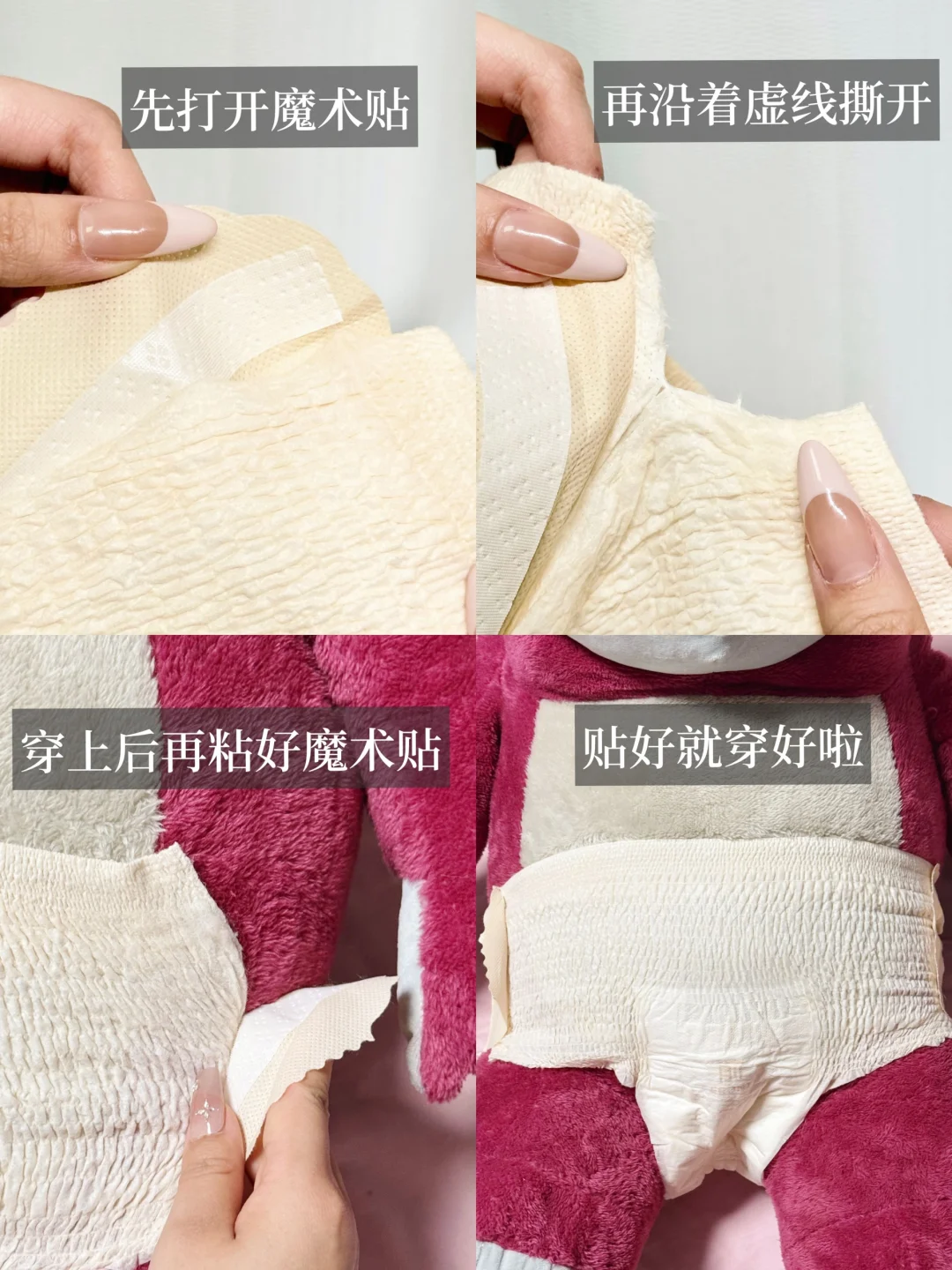 先打开魔术贴

再沿着虚线撕开

穿上后再粘好魔术贴

贴好就穿好啦