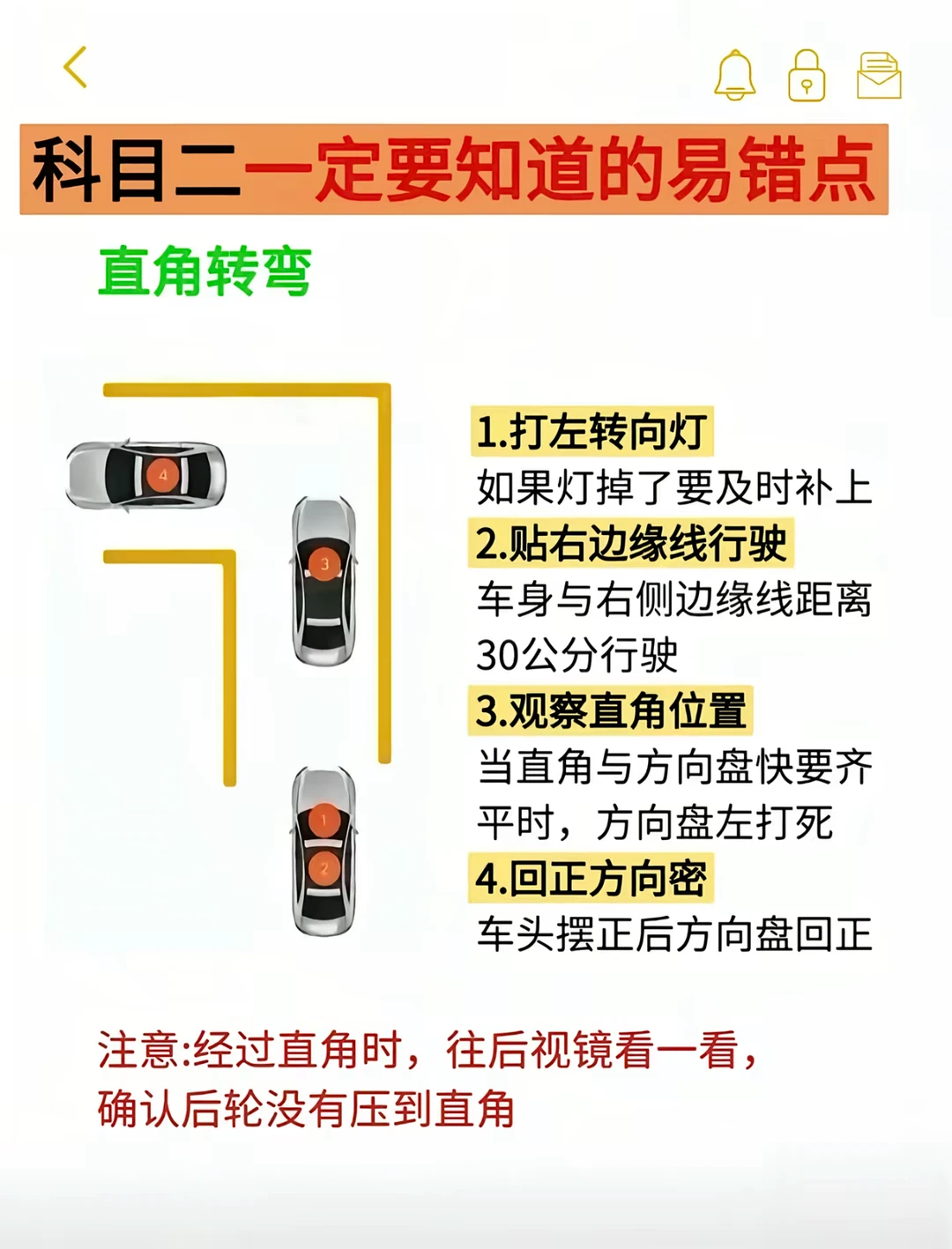 科目二一定要知道的易错点

直角转弯

4

3

1

2

1.打左转向灯
如果灯掉了要及时补上
2.贴右边缘线行驶
车身与右侧边缘线距离30公分行驶
3.观察直角位置
当直角与方向盘快要齐平时，方向盘左打死
4.回正方向密
车头摆正后方向盘回正

注意:经过直角时，往后视镜看一看，确认后轮没有压到直角