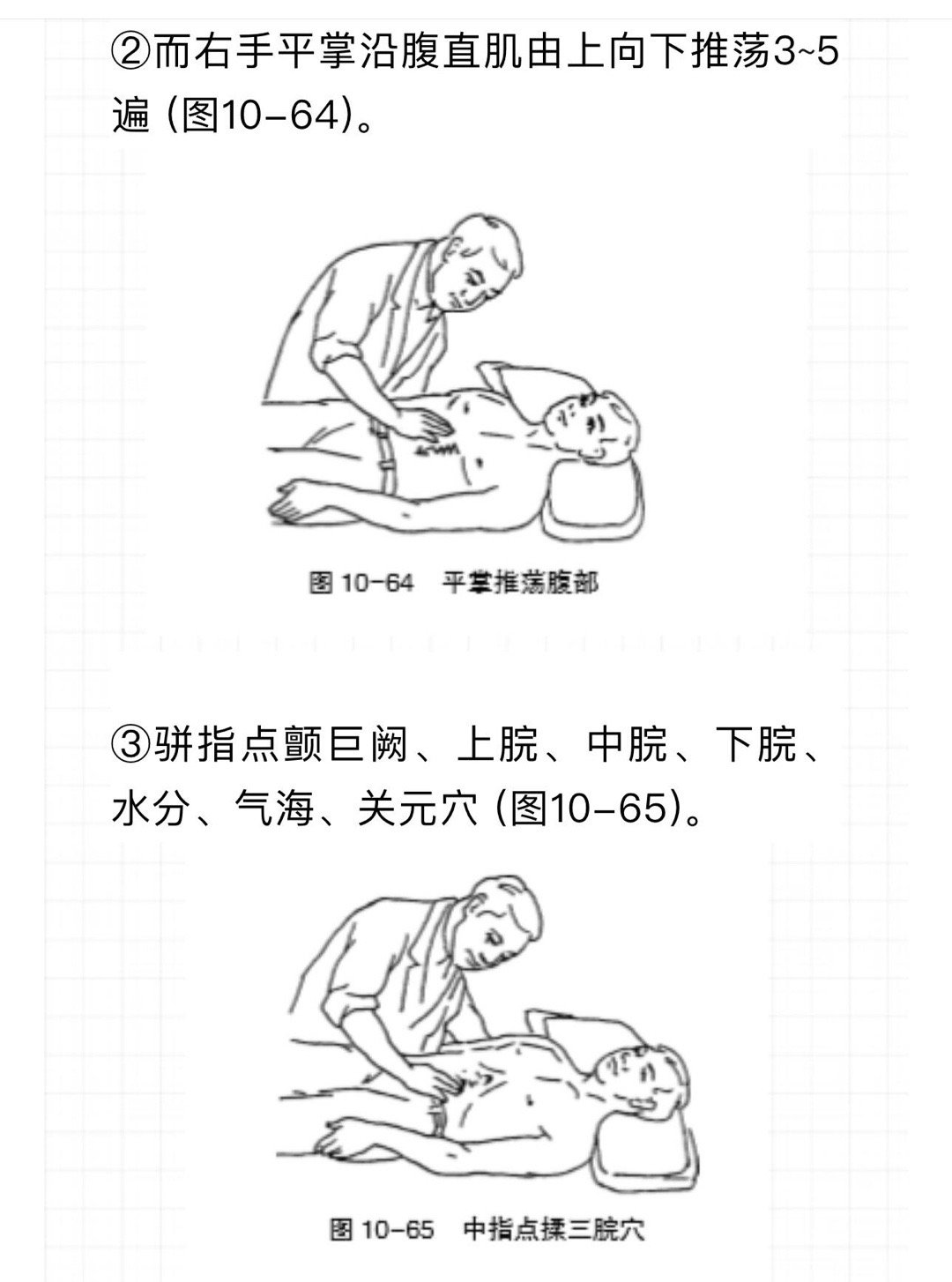 ②而右手平掌沿腹直肌由上向下推荡3~5遍 (图10-64)。

图 10-64 平掌推荡腹部

③骈指点颤巨阙、上脘、中脘、下脘、水分、气海、关元穴 (图10-65)。

图 10-65 中指点揉三脘穴