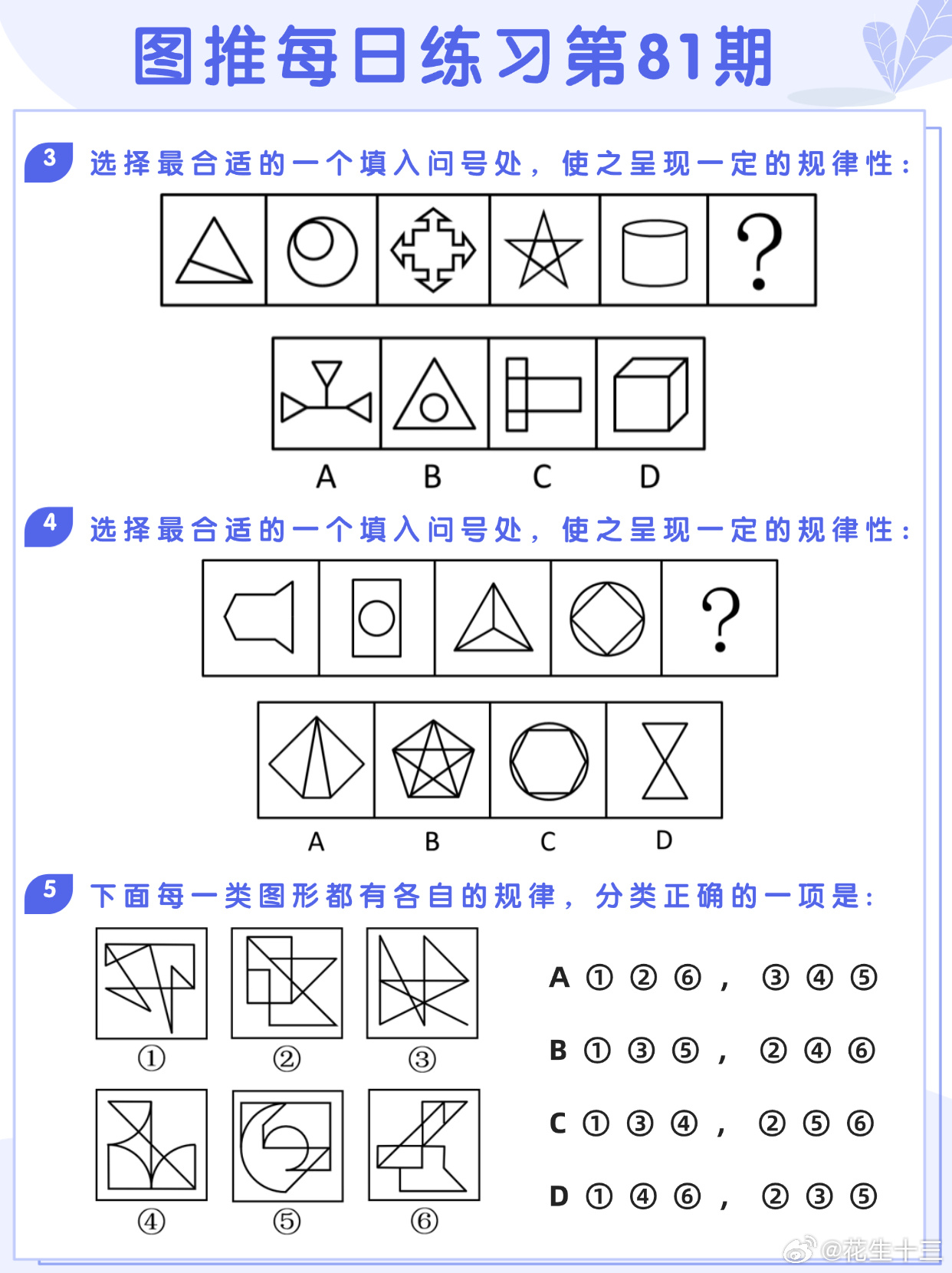 图推每日练习第81期

3 选择最合适的一个填入问号处，使之呈现一定的规律性：

?

A B C D

4 选择最合适的一个填入问号处，使之呈现一定的规律性：

?

A B C D

5 下面每一类图形都有各自的规律，分类正确的一项是：

① ② ③ ④ ⑤ ⑥

A ①②⑥，③④⑤

B ①③⑤，②④⑥

C ①③④，②⑤⑥

D ①④⑥，②③⑤

@花生十三