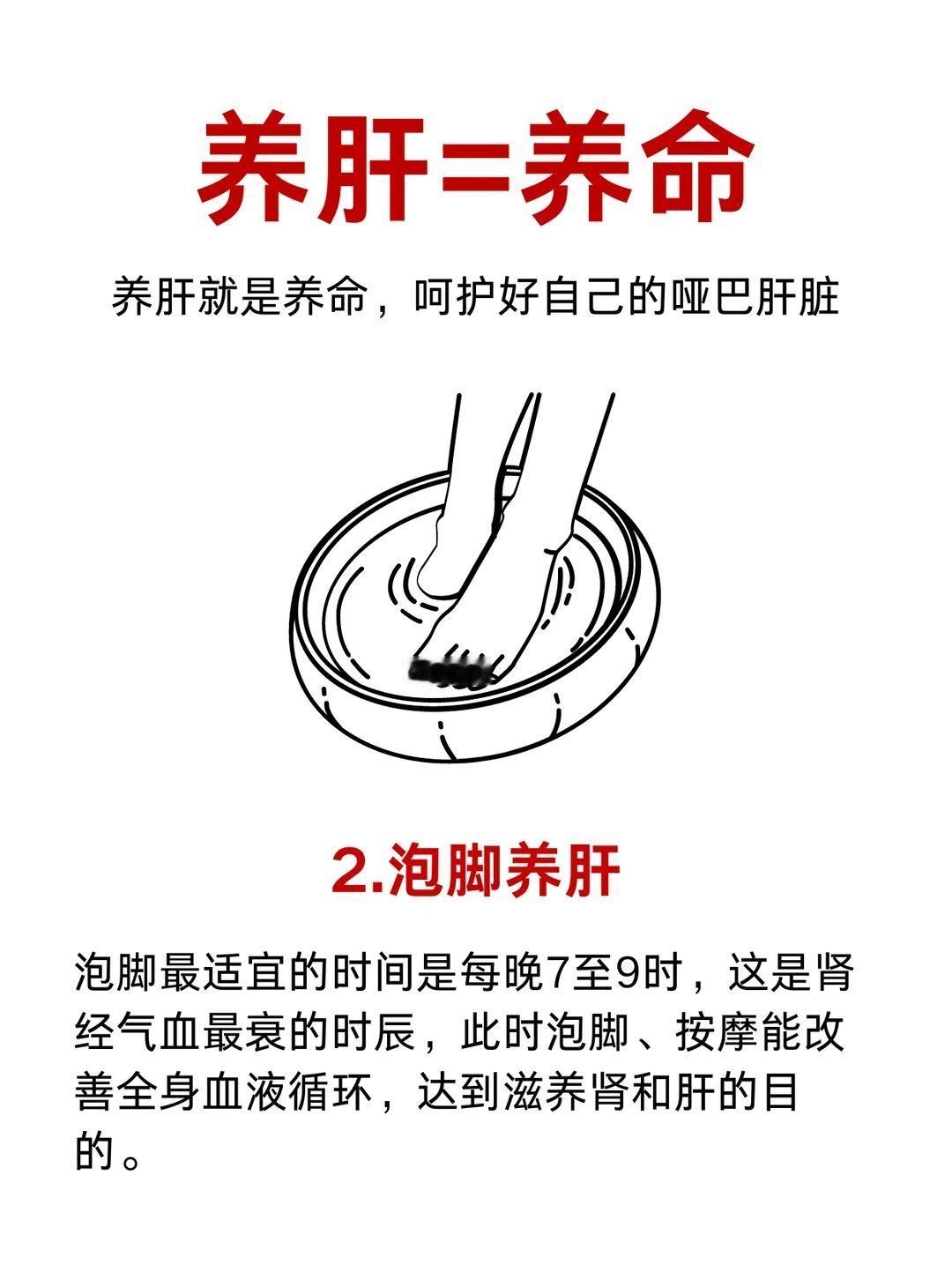 养肝=养命

养肝就是养命，呵护好自己的哑巴肝脏

2.泡脚养肝

泡脚最适宜的时间是每晚7至9时，这是肾经气血最衰的时辰，此时泡脚、按摩能改善全身血液循环，达到滋养肾和肝的目的。