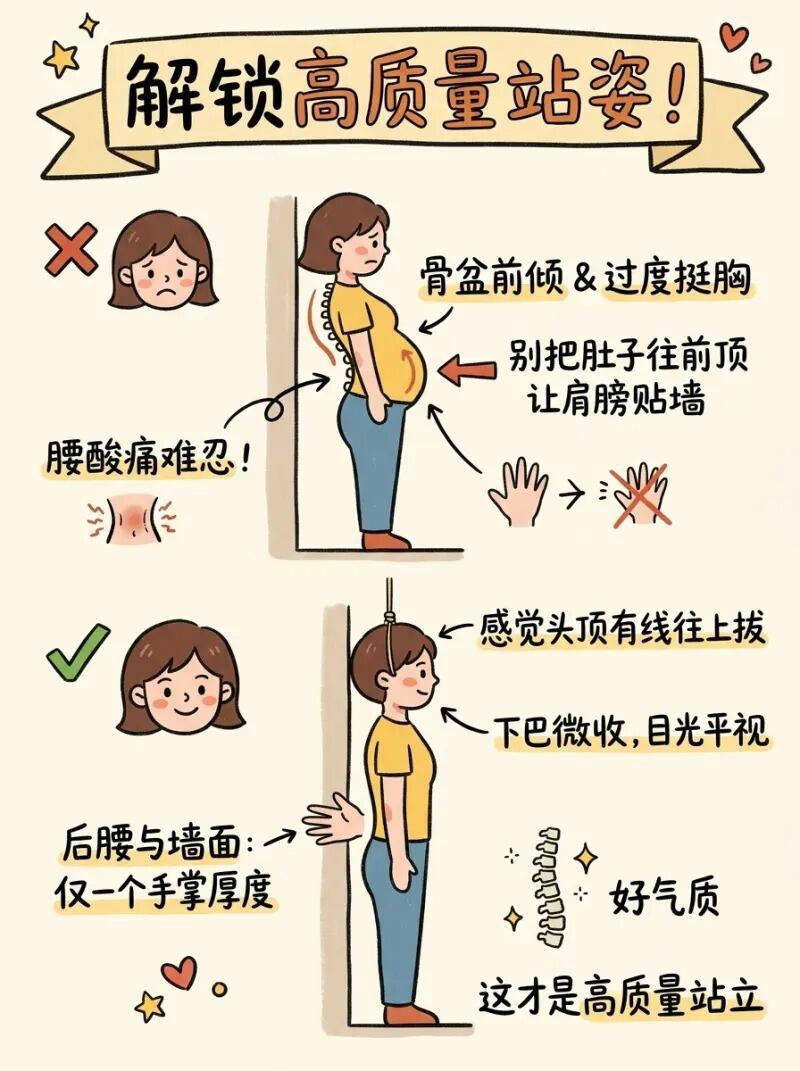 解锁高质量站姿！

骨盆前倾 & 过度挺胸

别把肚子往前顶
让肩膀贴墙

腰酸痛难忍！

感觉头顶有线往上拔

下巴微收，目光平视

后腰与墙面：
仅一个手掌厚度

好气质

这才是高质量站立