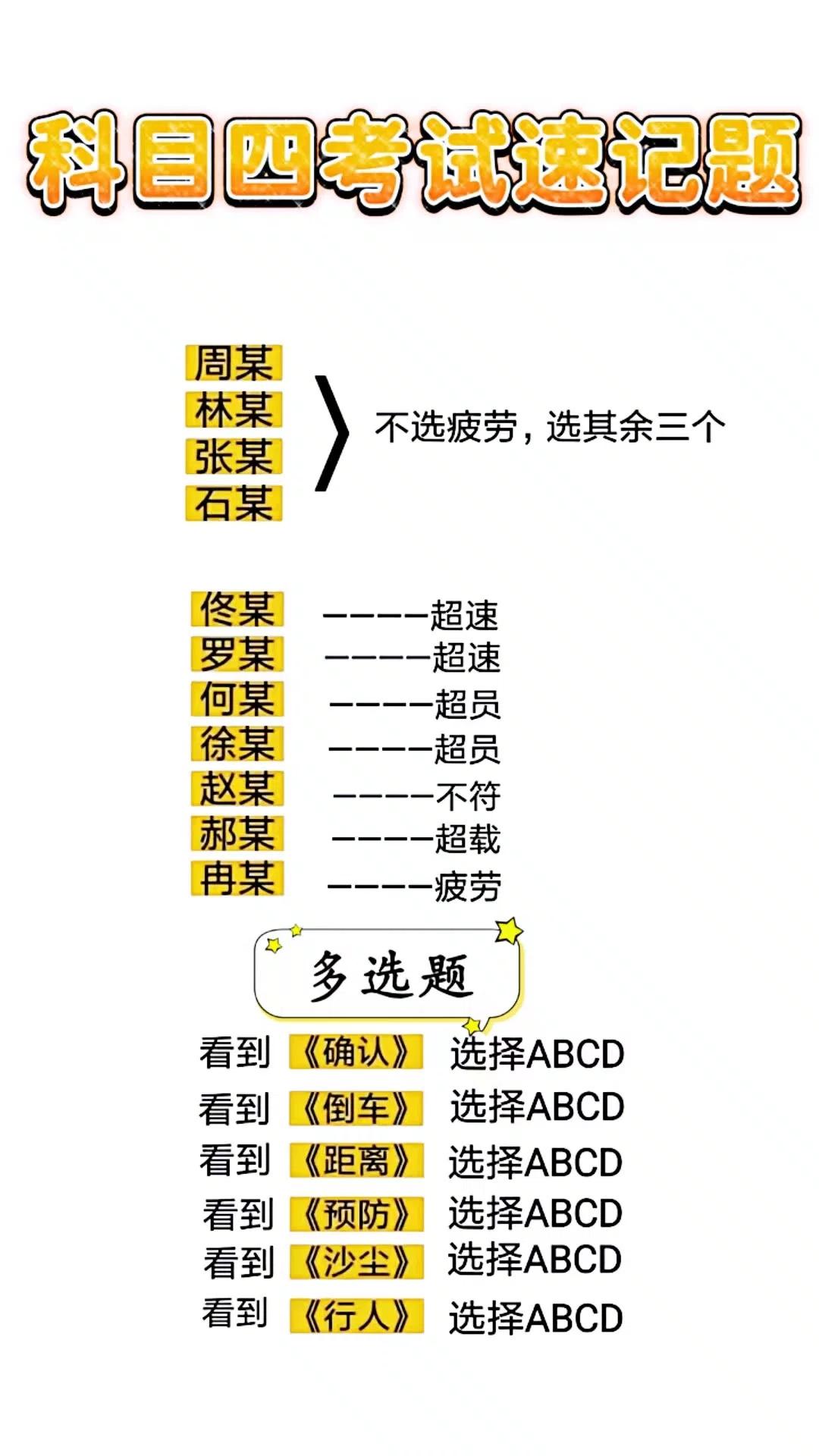 科目四考试速记题

周某
林某
张某
石某

不选疲劳，选其余三个

佟某 -----超速
罗某 -----超速
何某 -----超员
徐某 -----超员
赵某 -----不符
郝某 -----超载
冉某 -----疲劳

多选题

看到 《确认》 选择ABCD
看到 《倒车》 选择ABCD
看到 《距离》 选择ABCD
看到 《预防》 选择ABCD
看到 《沙尘》 选择ABCD
看到 《行人》 选择ABCD