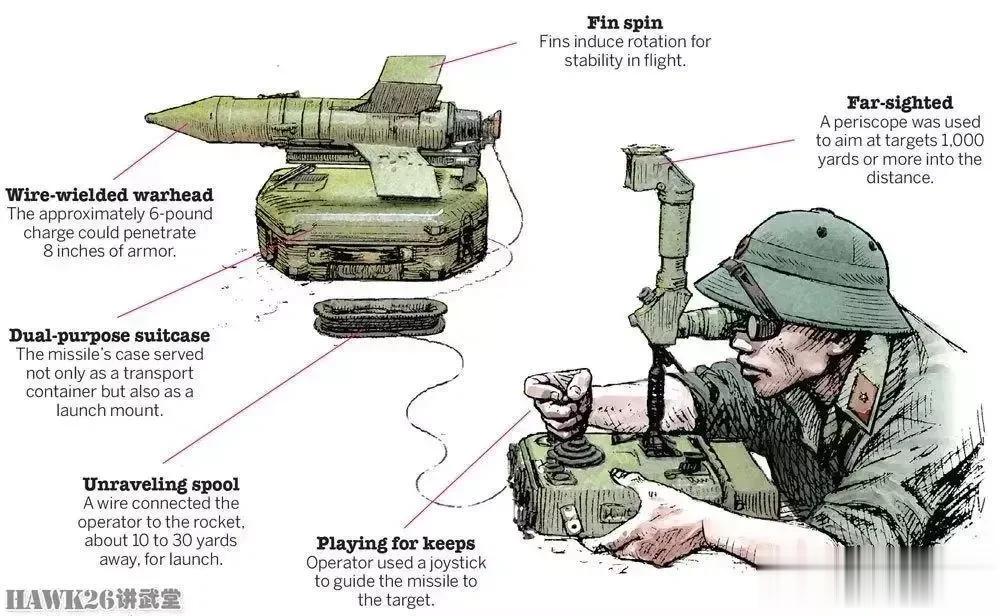 Fin spin
Fins induce rotation for stability in flight.

Far-sighted
A periscope was used to aim at targets 1,000 yards or more into the distance.

Wire-wielded warhead
The approximately 6-pound charge could penetrate 8 inches of armor.

Dual-purpose suitcase
The missile's case served not only as a transport container but also as a launch mount.

Unraveling spool
A wire connected the operator to the rocket, about 10 to 30 yards away, for launch.

Playing for keeps
Operator used a joystick to guide the missile to the target.

HAWK26讲武堂