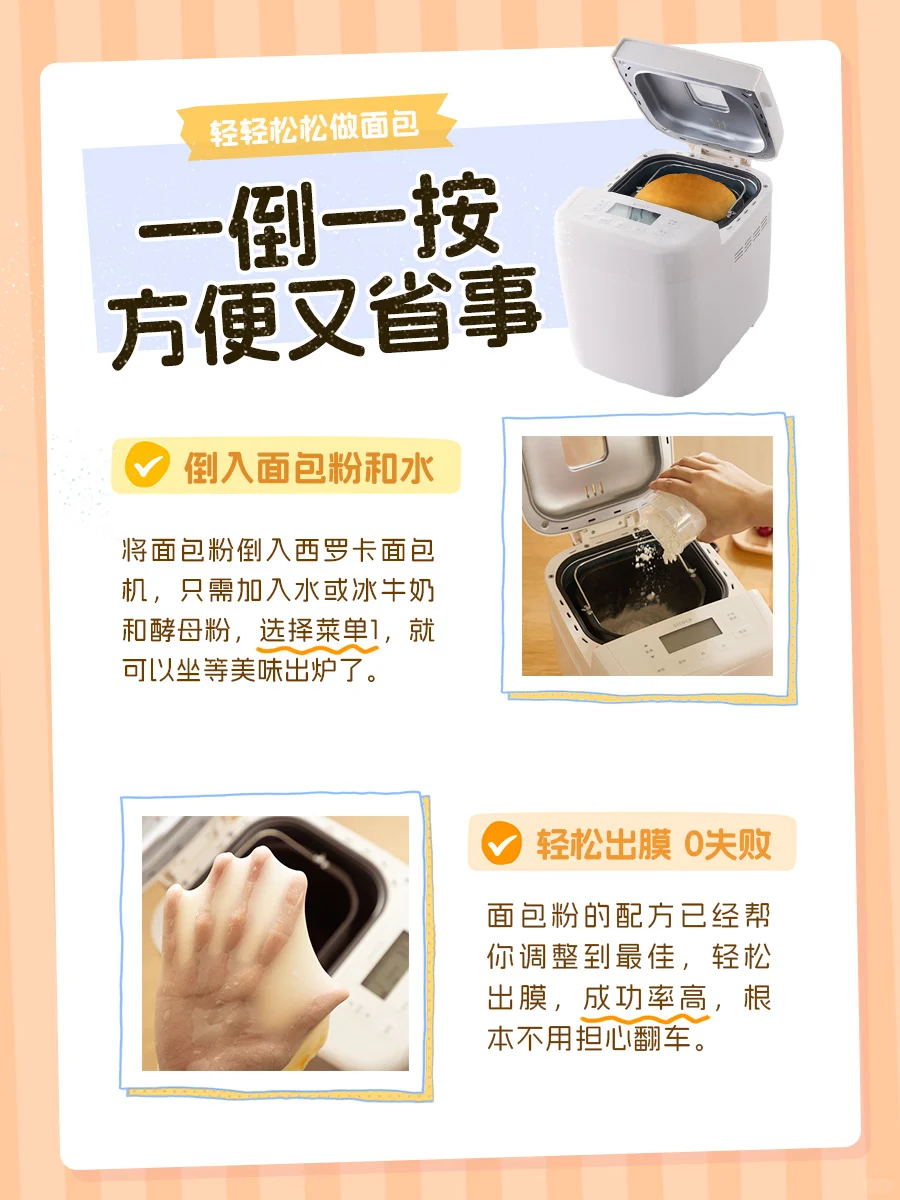 轻轻松松做面包

一倒一按
方便又省事

倒入面包粉和水

将面包粉倒入西罗卡面包机，只需加入水或冰牛奶和酵母粉，选择菜单1，就可以坐等美味出炉了。

轻松出膜 0失败

面包粉的配方已经帮你调整到最佳，轻松出膜，成功率高，根本不用担心翻车。