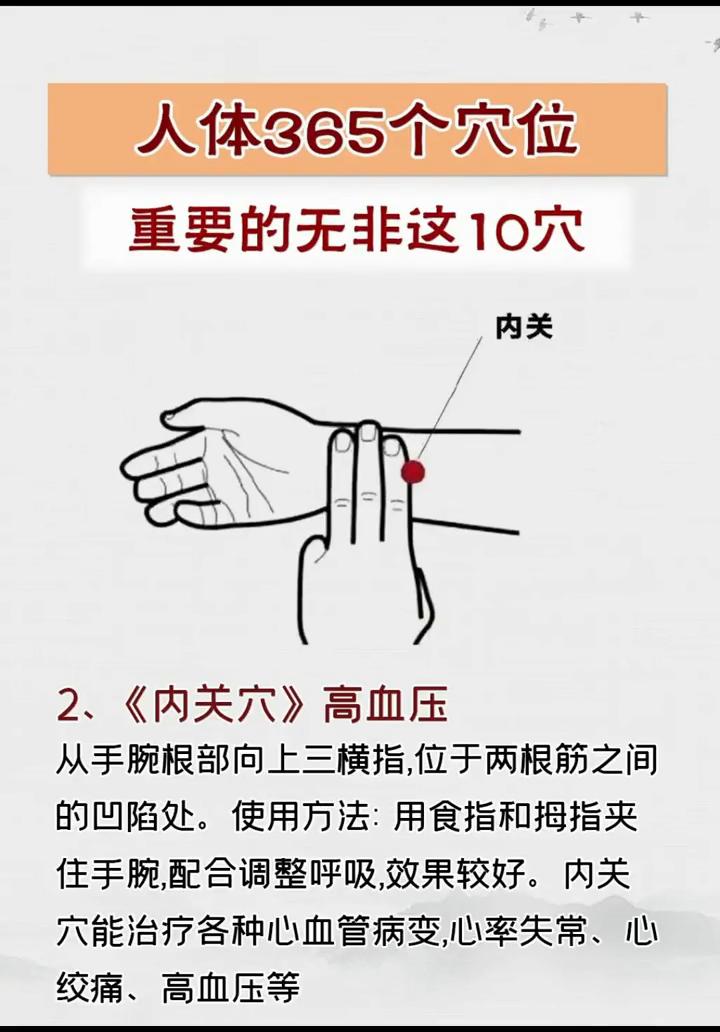 人体365个穴位

重要的无非这10穴

内关

2、《内关穴》高血压

从手腕根部向上三横指,位于两根筋之间的凹陷处。使用方法: 用食指和拇指夹住手腕,配合调整呼吸,效果较好。内关穴能治疗各种心血管病变,心率失常、心绞痛、高血压等