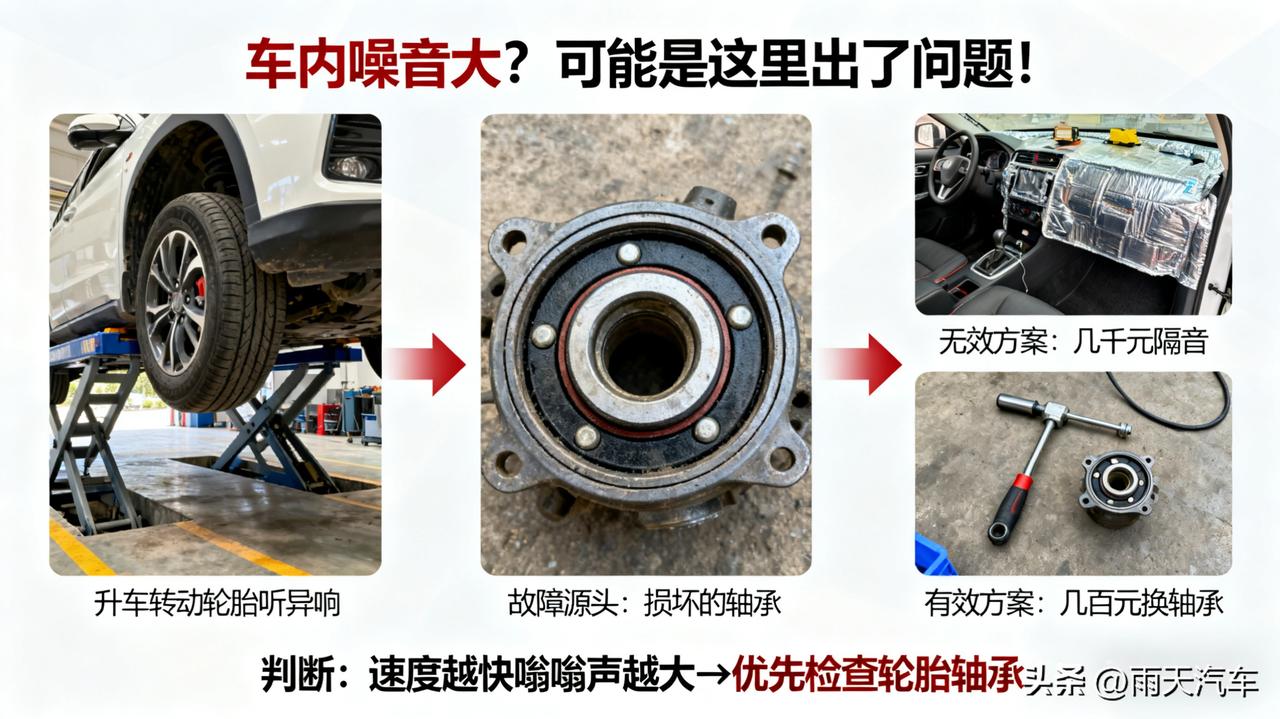 车内噪音大？可能是这里出了问题！

升车转动轮胎听异响

故障源头：损坏的轴承

无效方案：几千元隔音

有效方案：几百元换轴承

判断：速度越快嗡嗡声越大→优先检查轮胎轴承

头条 @雨天汽车