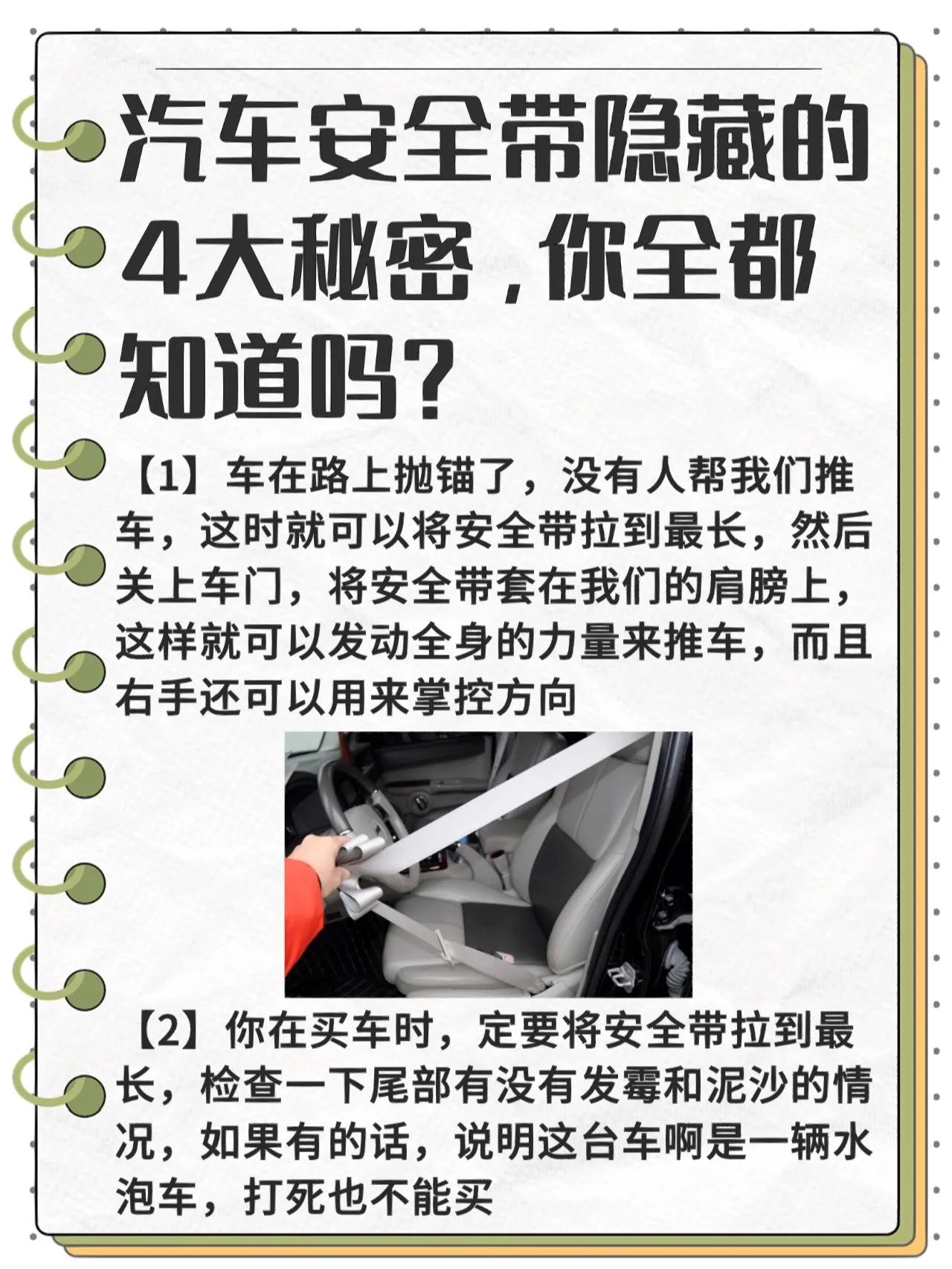 汽车安全带隐藏的4大秘密，你全都知道吗？

【1】车在路上抛锚了，没有人帮我们推车，这时就可以将安全带拉到最长，然后关上车门，将安全带套在我们的肩膀上，这样就可以发动全身的力量来推车，而且右手还可以用来掌控方向

【2】你在买车时，定要将安全带拉到最长，检查一下尾部有没有发霉和泥沙的情况，如果有的话，说明这台车啊是一辆水泡车，打死也不能买