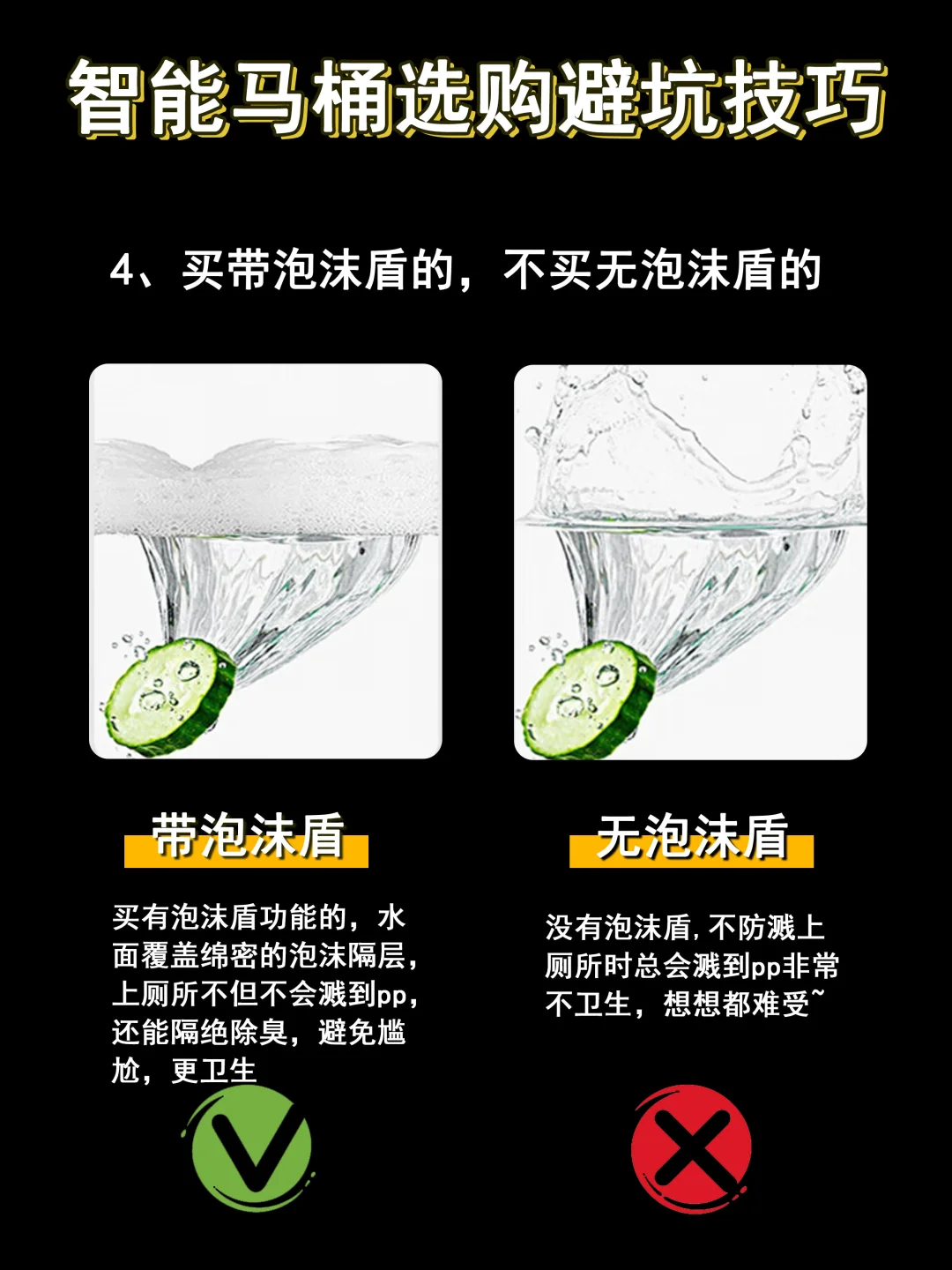 智能马桶选购避坑技巧

4、买带泡沫盾的，不买无泡沫盾的

带泡沫盾

买有泡沫盾功能的，水面覆盖绵密的泡沫隔层，上厕所不但不会溅到pp，还能隔绝除臭，避免尴尬，更卫生

无泡沫盾

没有泡沫盾，不防溅上厕所时总会溅到pp非常不卫生，想想都难受~